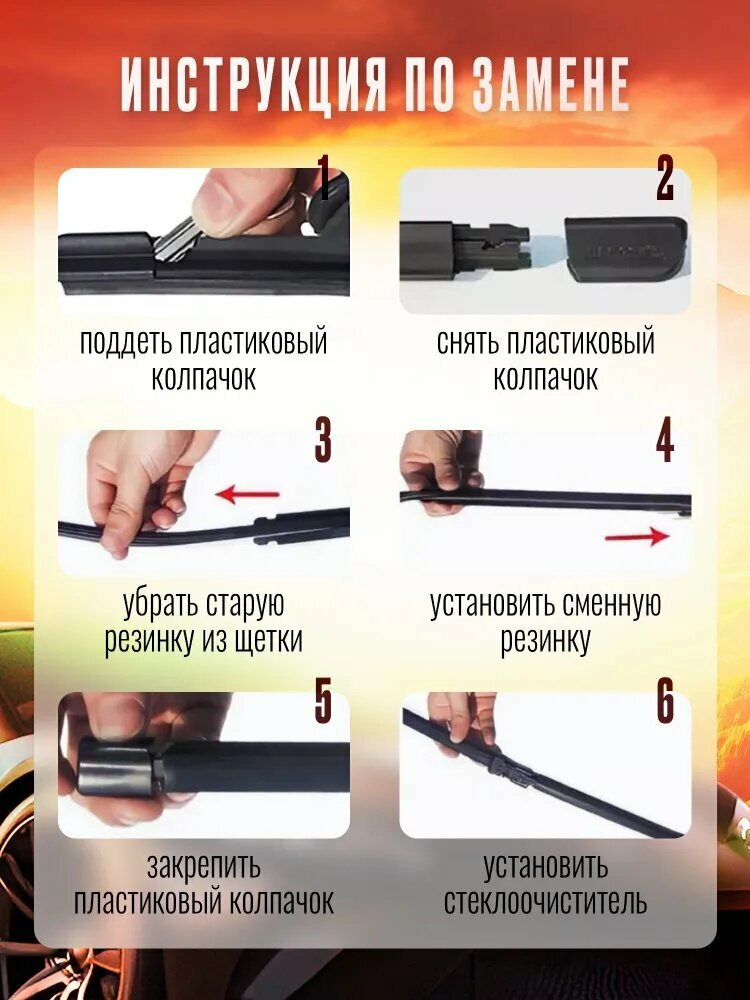 ИНСТРУКЦИЯ ПО ЗАМЕНЕ

1
поддеть пластиковый колпачок

2
снять пластиковый колпачок

3
убрать старую резинку из щетки

4
установить сменную резинку

5
закрепить пластиковый колпачок

6
установить стеклоочиститель