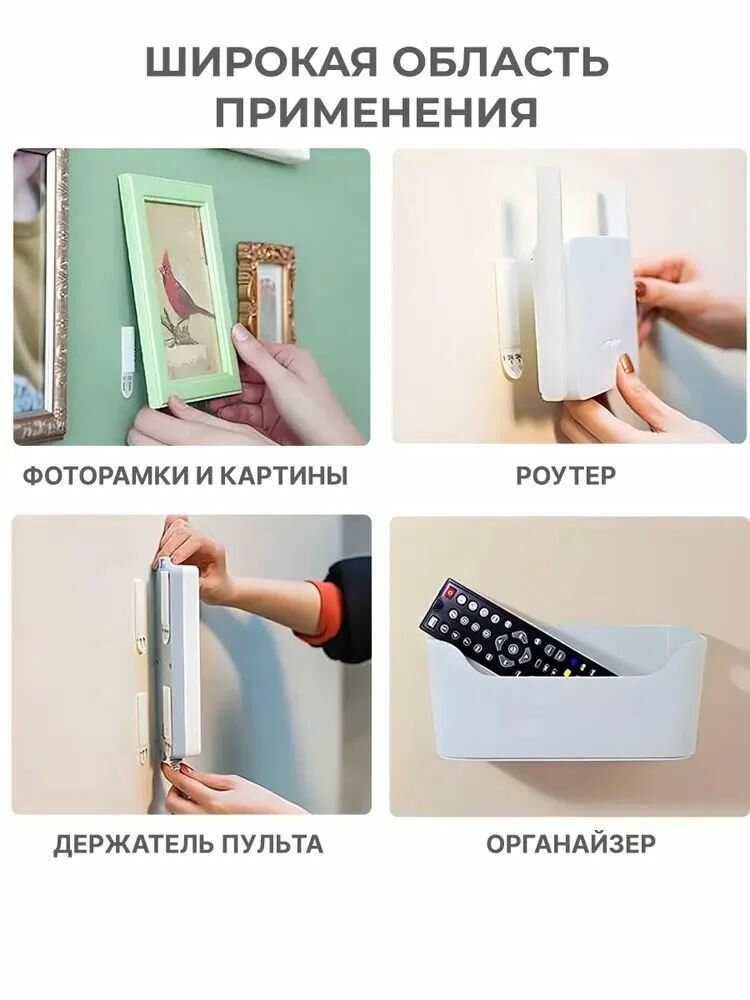 ШИРОКАЯ ОБЛАСТЬ ПРИМЕНЕНИЯ

ФОТОРАМКИ И КАРТИНЫ

РОУТЕР

ДЕРЖАТЕЛЬ ПУЛЬТА

ОРГАНАЙЗЕР