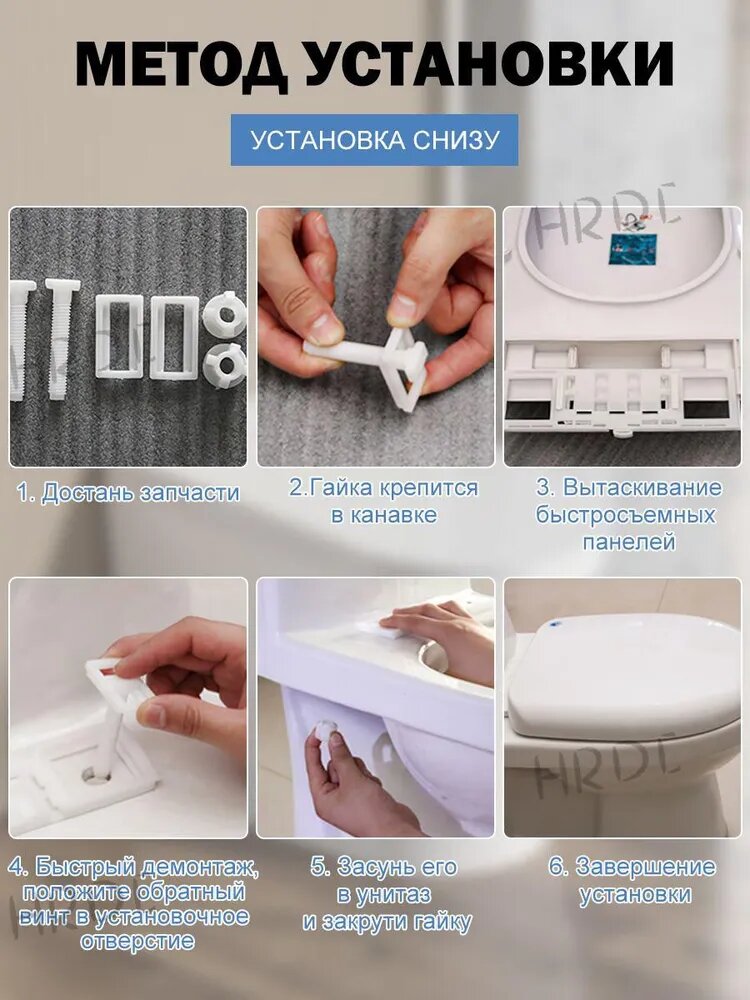 МЕТОД УСТАНОВКИ

УСТАНОВКА СНИЗУ

1. Достань запчасти

2.Гайка крепится в канавке

3. Вытаскивание быстросъемных панелей

4. Быстрый демонтаж, положите обратный винт в установочное отверстие

5. Засунь его в унитаз и закрути гайку

6. Завершение установки

HRDL