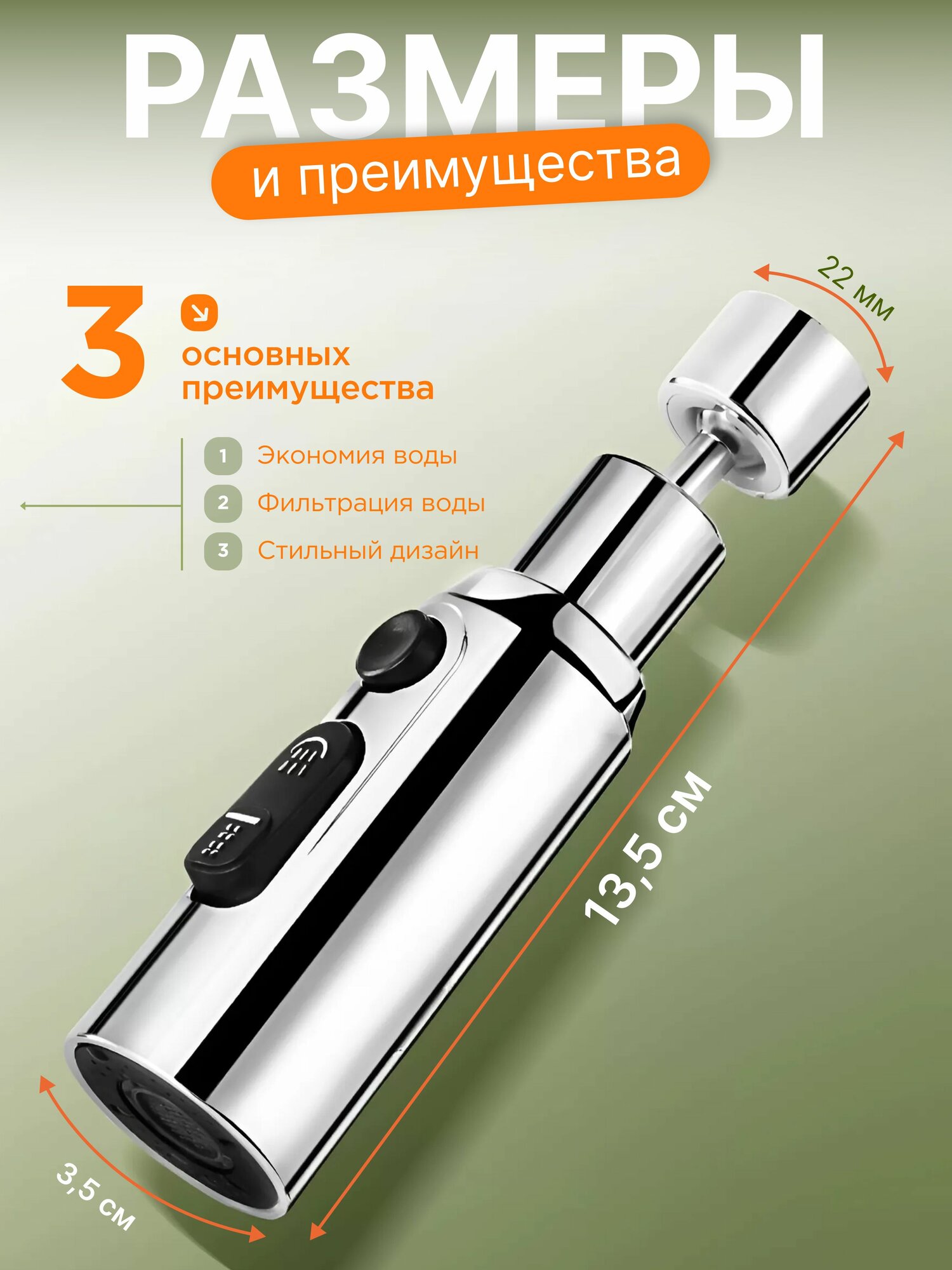 РАЗМЕРЫ

и преимущества

3 основных преимущества

1 Экономия воды

2 Фильтрация воды

3 Стильный дизайн

22 мм

13,5 см

3,5 см