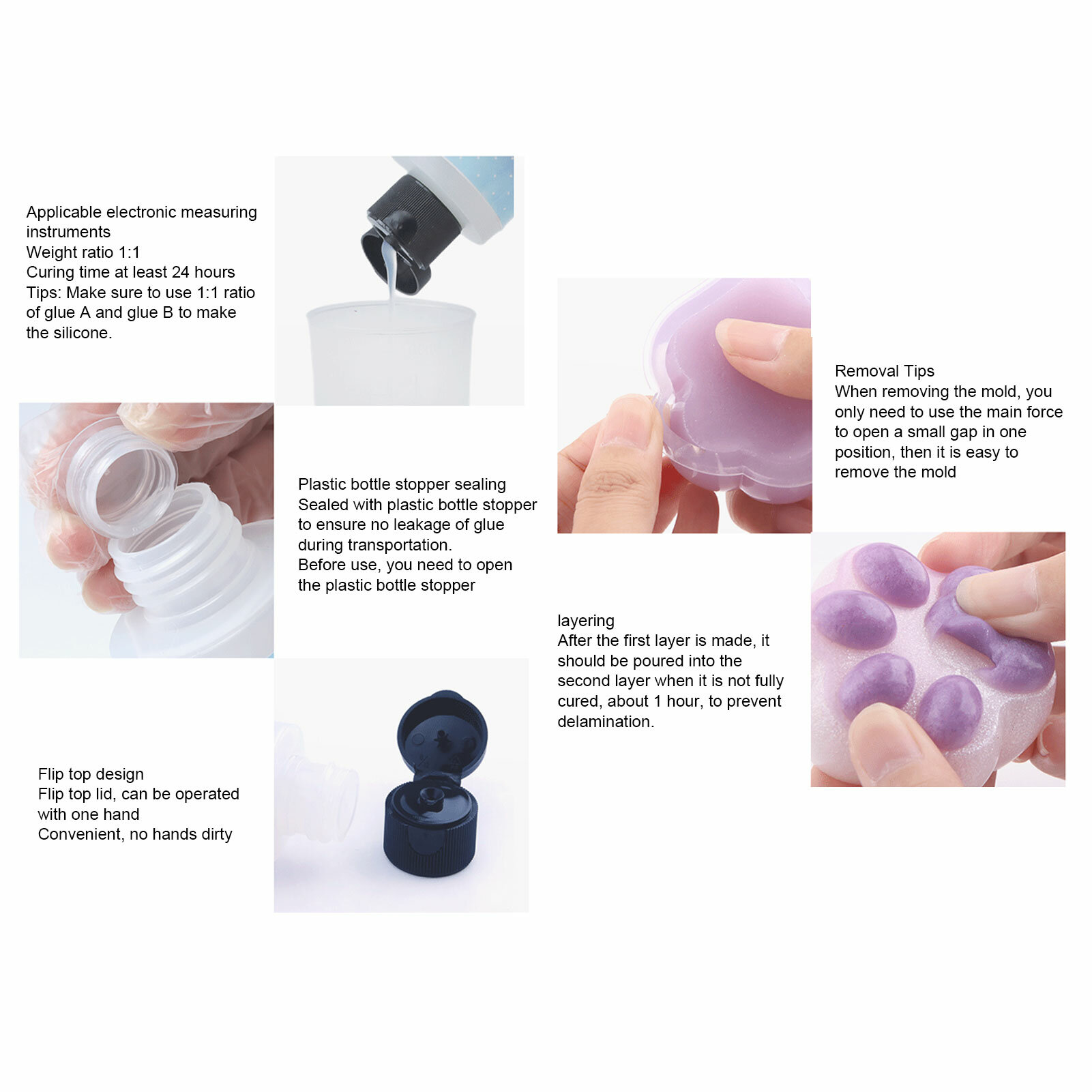 Applicable electronic measuring instruments
Weight ratio 1:1
Curing time at least 24 hours
Tips: Make sure to use 1:1 ratio of glue A and glue B to make the silicone.

Plastic bottle stopper sealing
Sealed with plastic bottle stopper to ensure no leakage of glue during transportation.
Before use, you need to open the plastic bottle stopper

Flip top design
Flip top lid, can be operated with one hand
Convenient, no hands dirty

Removal Tips
When removing the mold, you only need to use the main force to open a small gap in one position, then it is easy to remove the mold

layering
After the first layer is made, it should be poured into the second layer when it is not fully cured, about 1 hour, to prevent delamination.