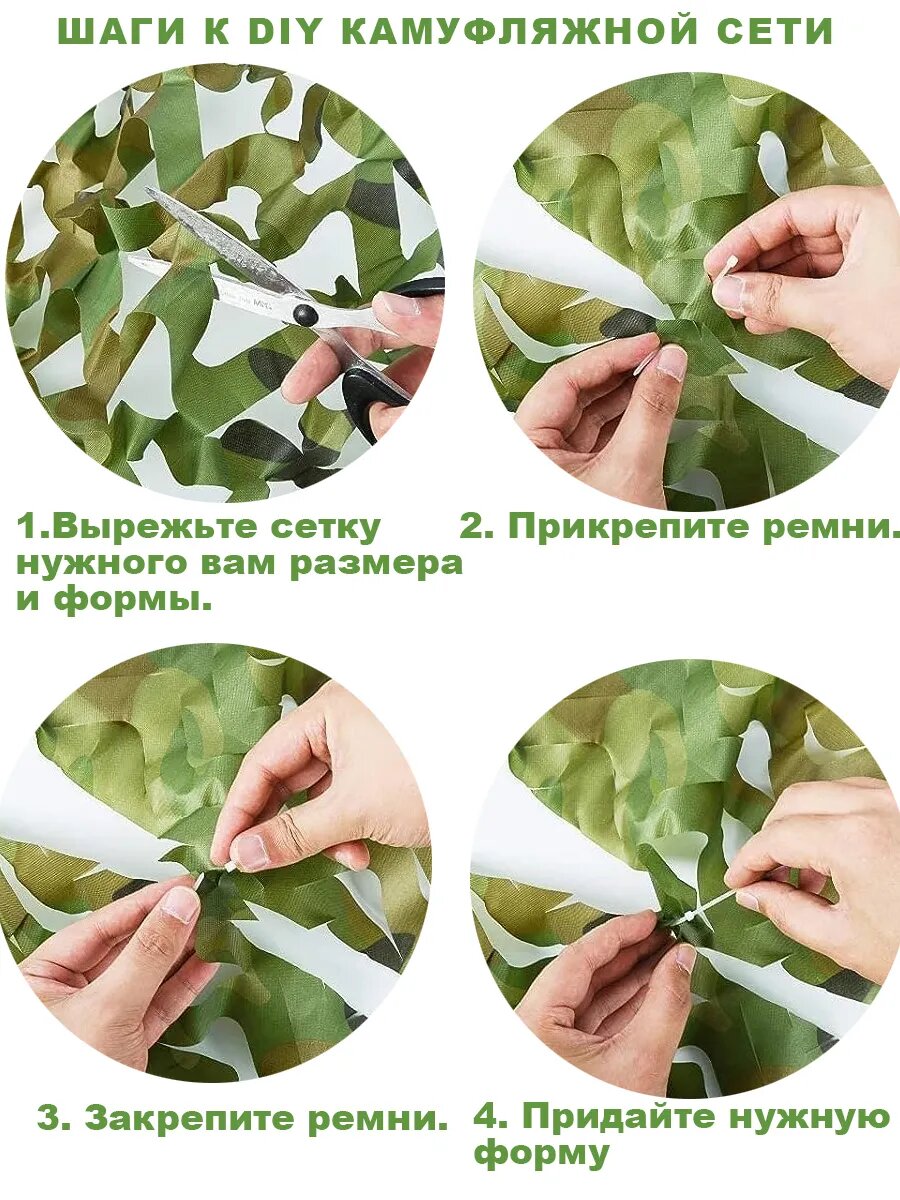 ШАГИ К DIY КАМУФЛЯЖНОЙ СЕТИ

1.Вырежьте сетку нужного вам размера и формы.

2. Прикрепите ремни.

3. Закрепите ремни.

4. Придайте нужную форму