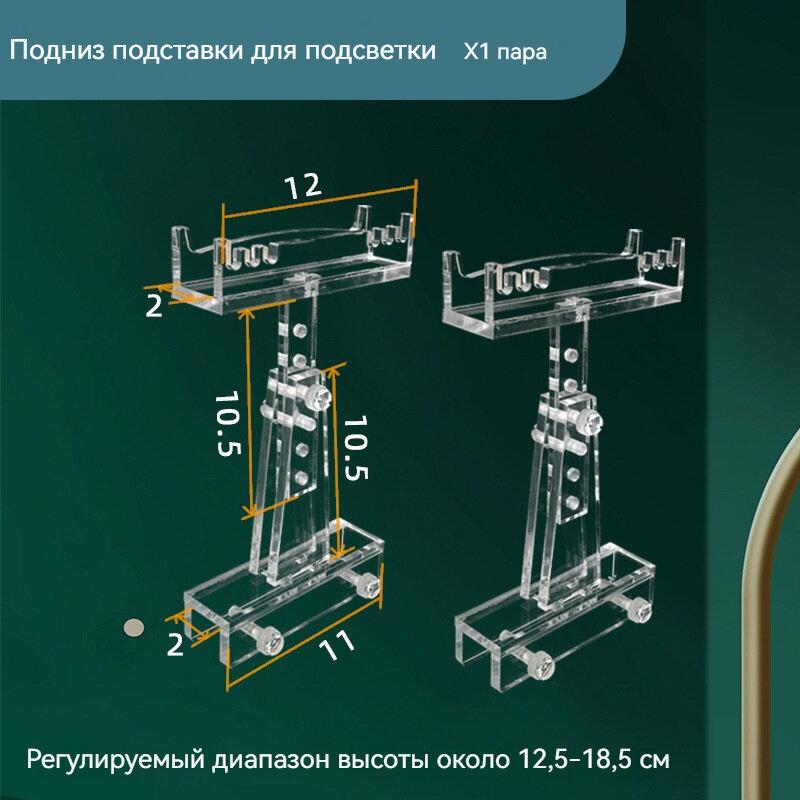 Подниз подставки для подсветки X1 пара

12

2

10.5

10.5

2

11

Регулируемый диапазон высоты около 12,5-18,5 см