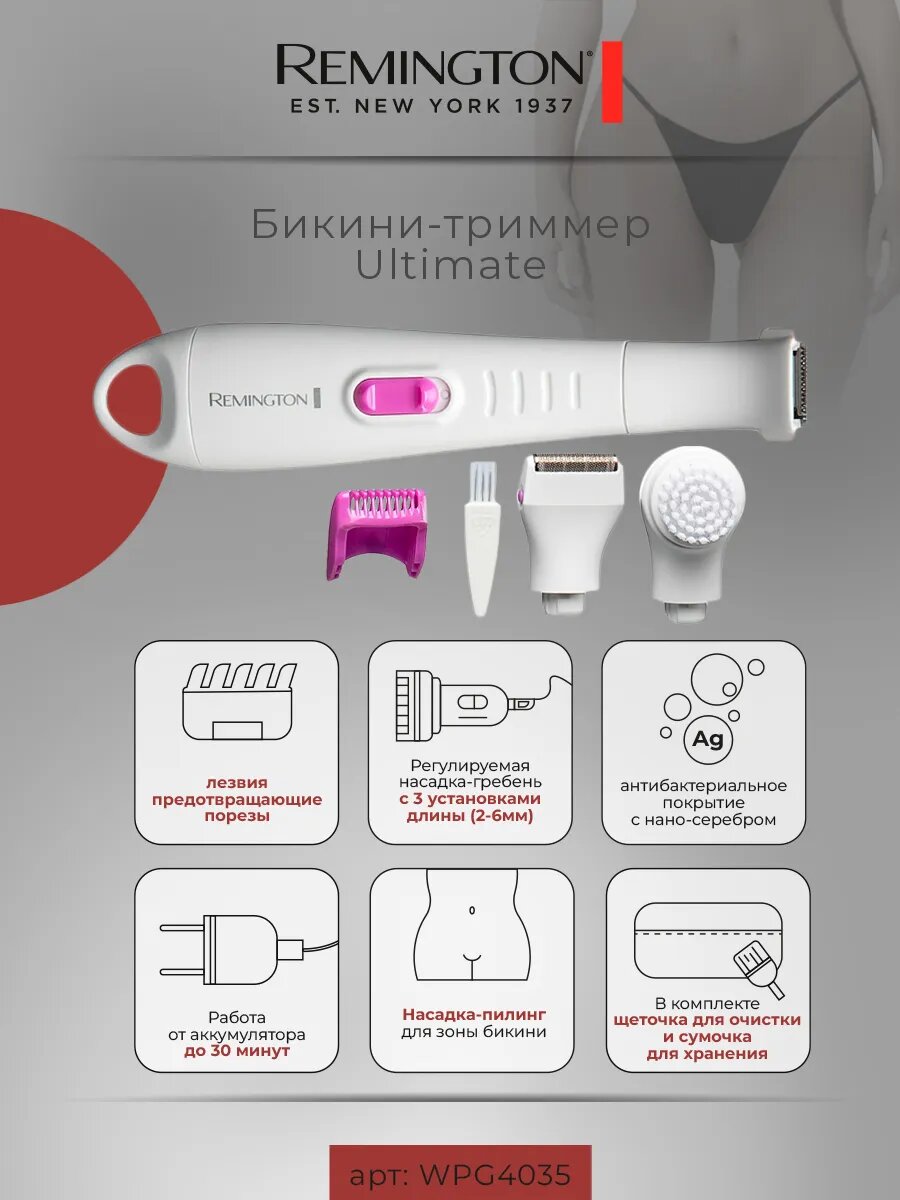 REMINGTON
EST. NEW YORK 1937

Бикини-триммер Ultimate

REMINGTON

лезвия предотвращающие порезы

Регулируемая насадка-гребень с 3 установками длины (2-6мм)

Ag

антибактериальное покрытие с нано-серебром

Работа от аккумулятора до 30 минут

Насадка-пилинг для зоны бикини

В комплекте щеточка для очистки и сумочка для хранения

арт: WPG4035