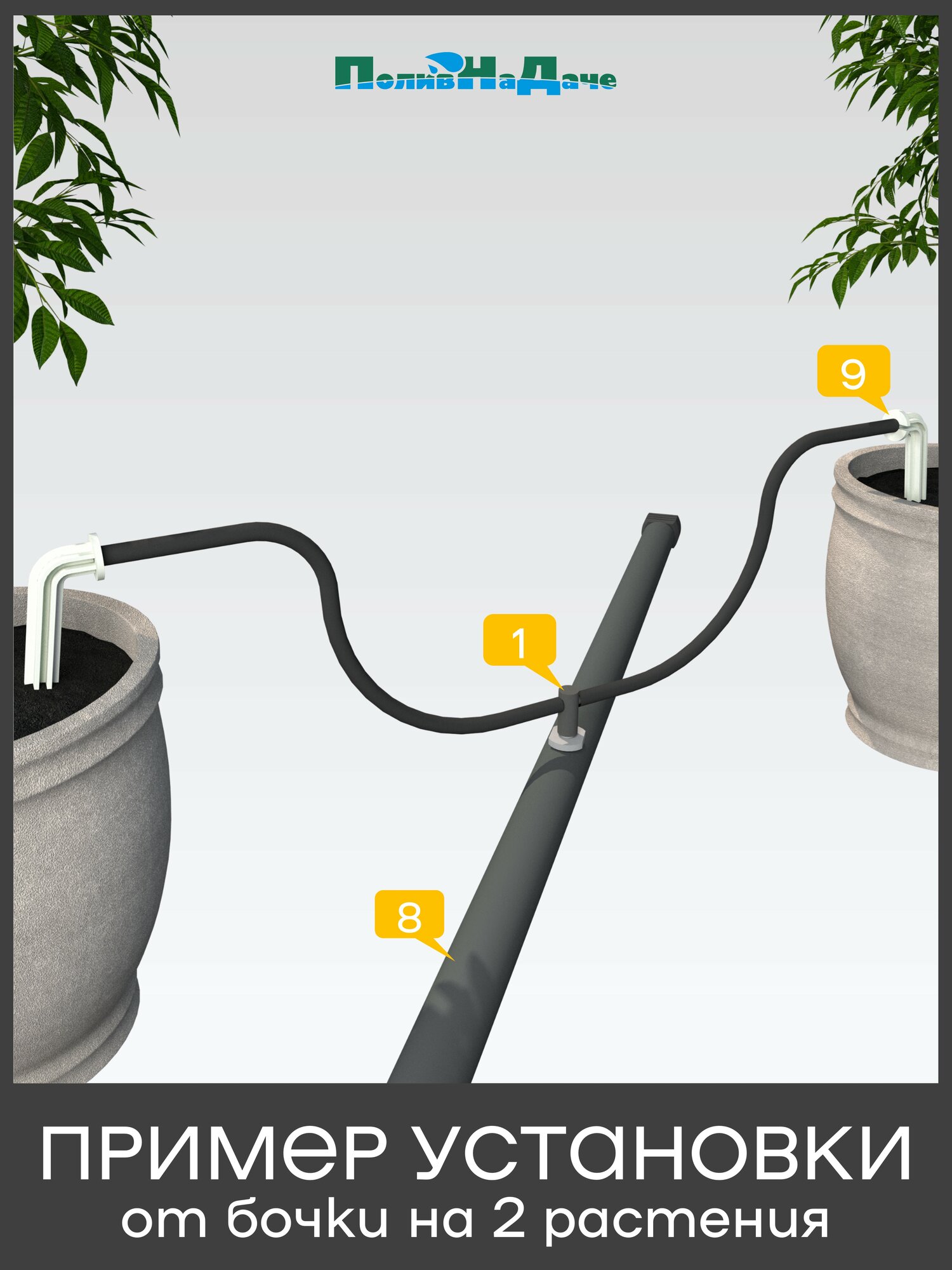 ПоливНаДаче

9

1

8

ПРИМЕР УСТАНОВКИ
от бочки на 2 растения