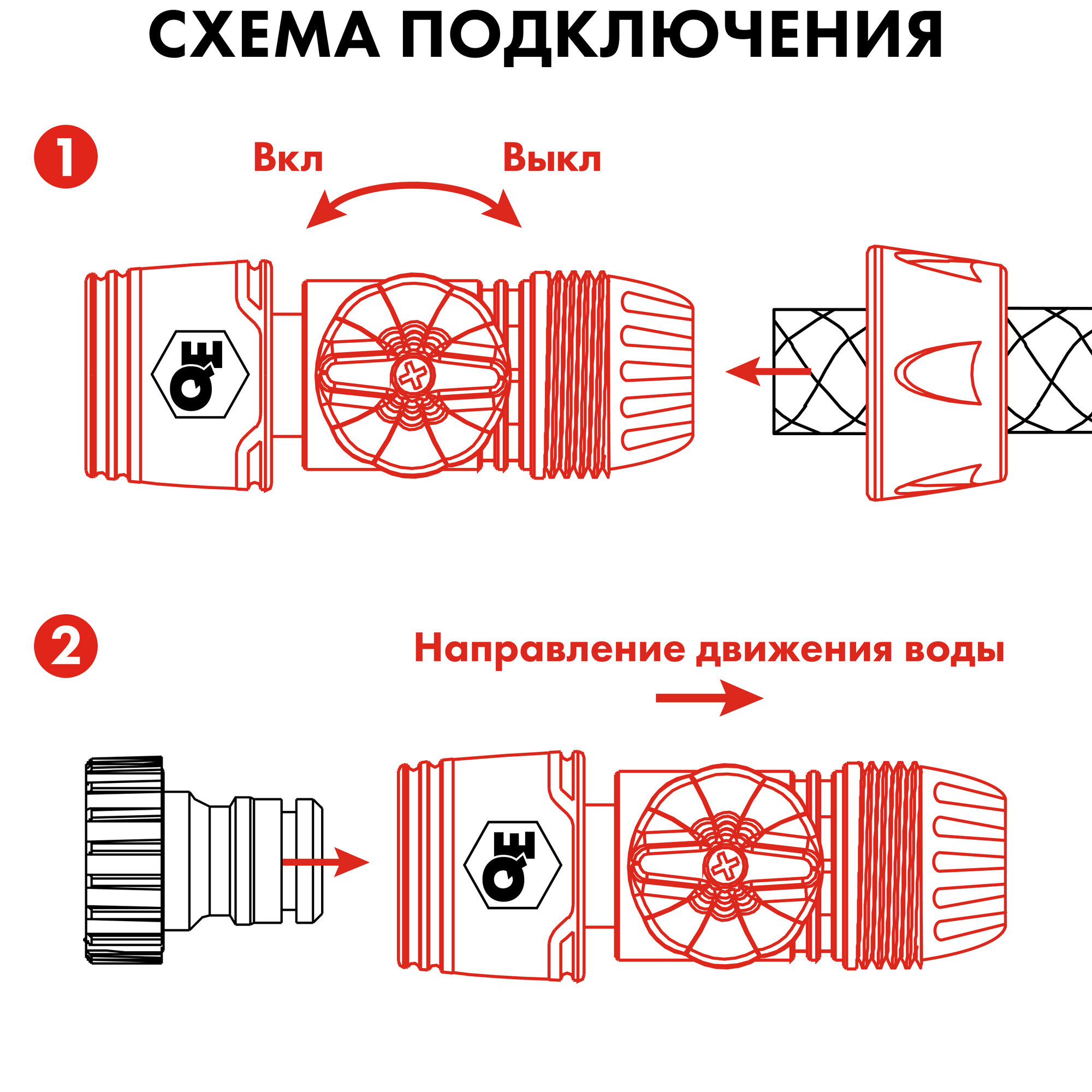 СХЕМА ПОДКЛЮЧЕНИЯ

1

Вкл

Выкл

QE

2

Направление движения воды

QE