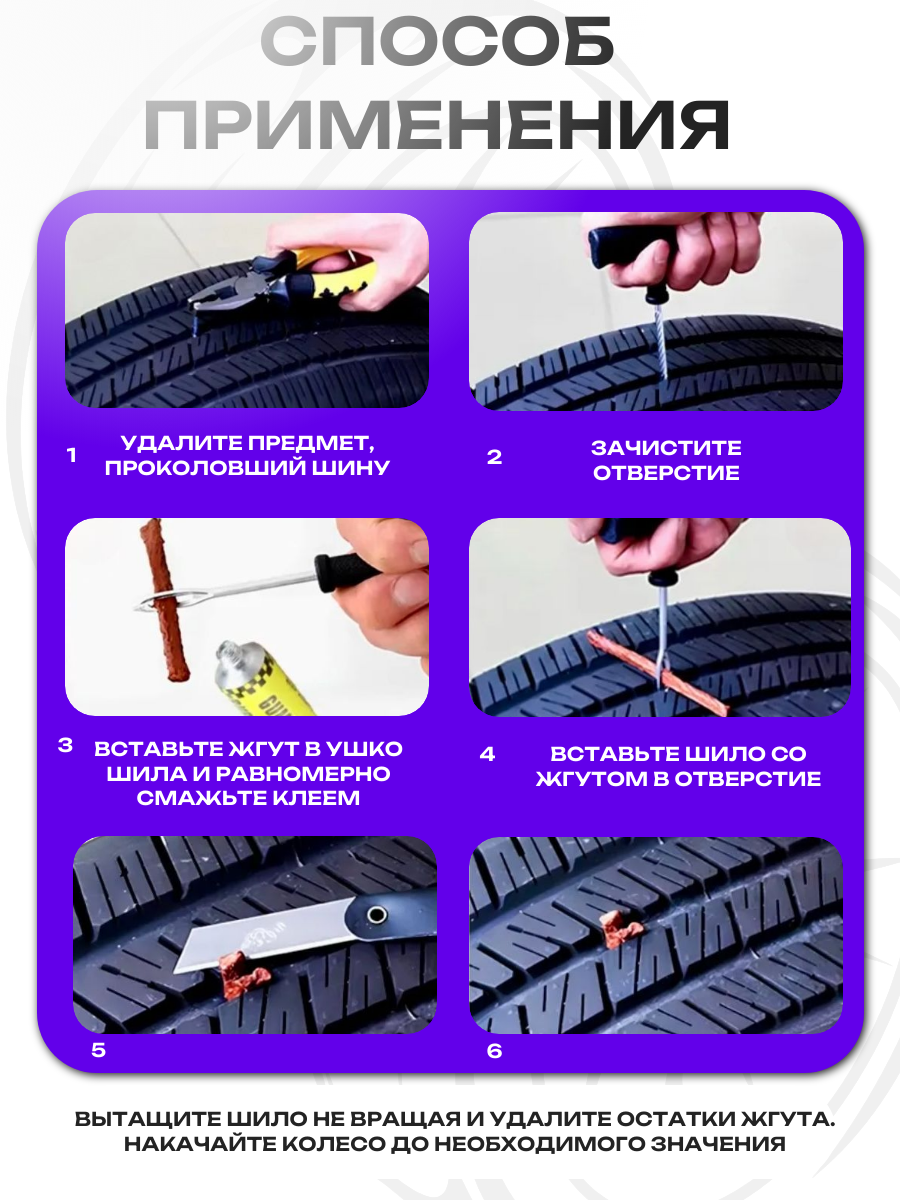 СПОСОБ ПРИМЕНЕНИЯ

1 УДАЛИТЕ ПРЕДМЕТ, ПРОКОЛОВШИЙ ШИНУ

2 ЗАЧИСТИТЕ ОТВЕРСТИЕ

3 ВСТАВЬТЕ ЖГУТ В УШКО ШИЛА И РАВНОМЕРНО СМАЖЬТЕ КЛЕЕМ

4 ВСТАВЬТЕ ШИЛО СО ЖГУТОМ В ОТВЕРСТИЕ

5

6

ВЫТАЩИТЕ ШИЛО НЕ ВРАЩАЯ И УДАЛИТЕ ОСТАТКИ ЖГУТА. НАКАЧАЙТЕ КОЛЕСО ДО НЕОБХОДИМОГО ЗНАЧЕНИЯ