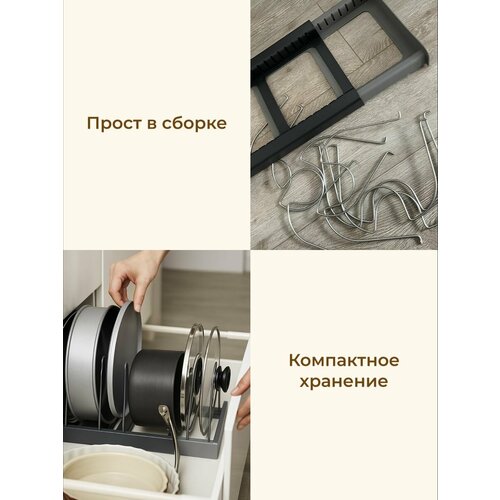 Прост в сборке

Компактное хранение