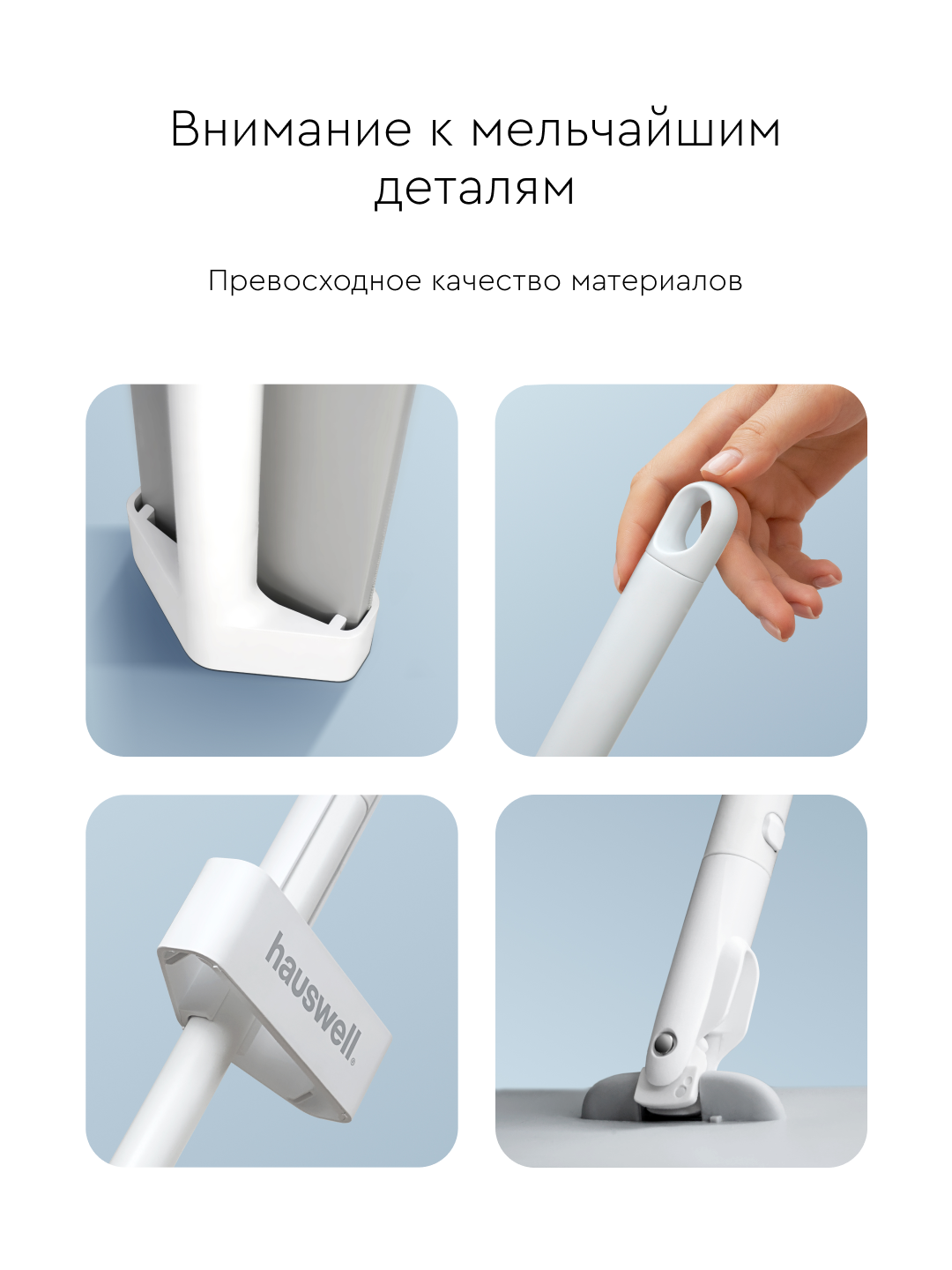 Внимание к мельчайшим деталям

Превосходное качество материалов

hauswell®