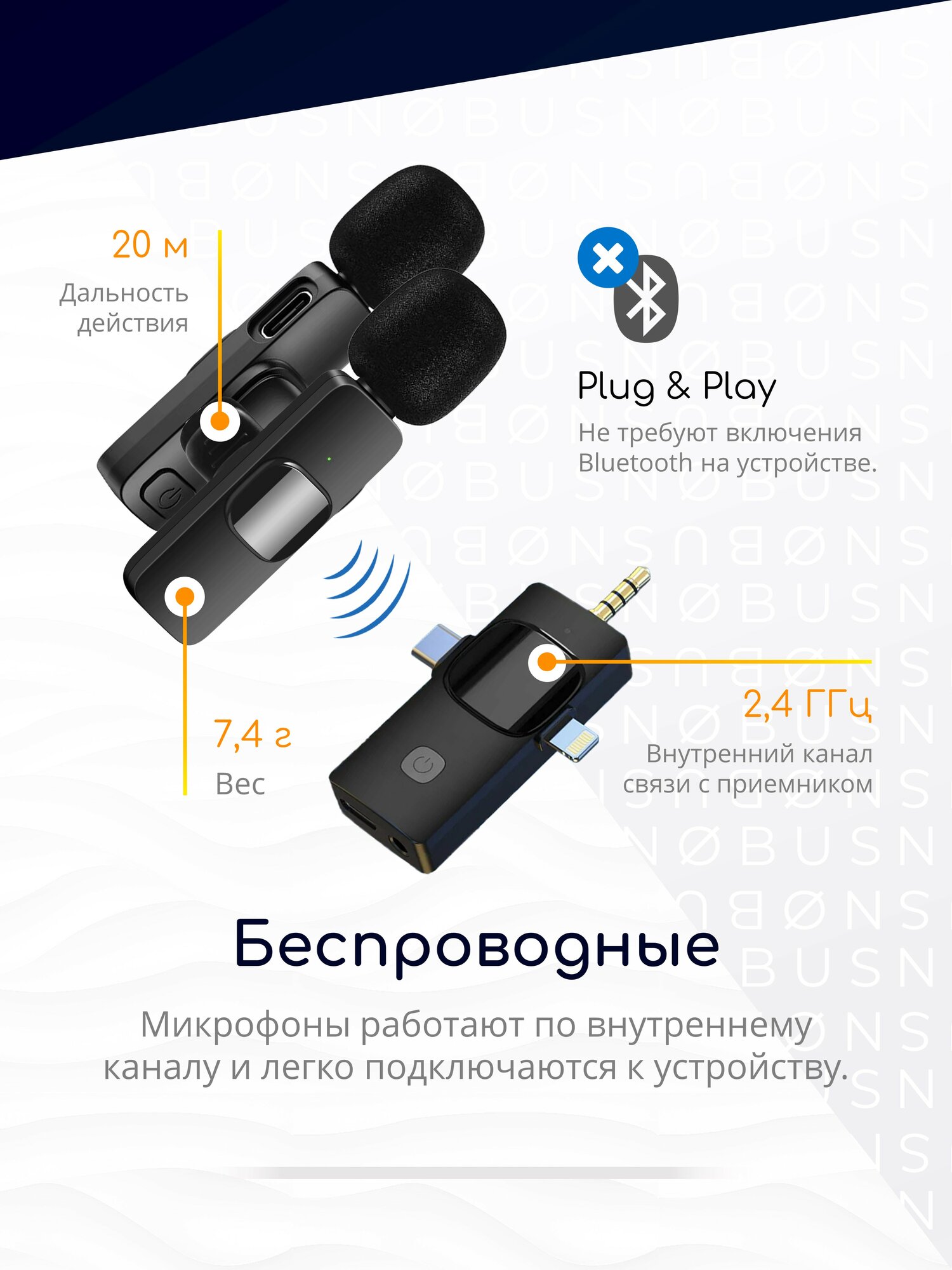 20 м
Дальность действия

Plug & Play
Не требуют включения Bluetooth на устройстве.

7,4 г
Вес

2,4 ГГц
Внутренний канал связи с приемником

Беспроводные

Микрофоны работают по внутреннему каналу и легко подключаются к устройству.