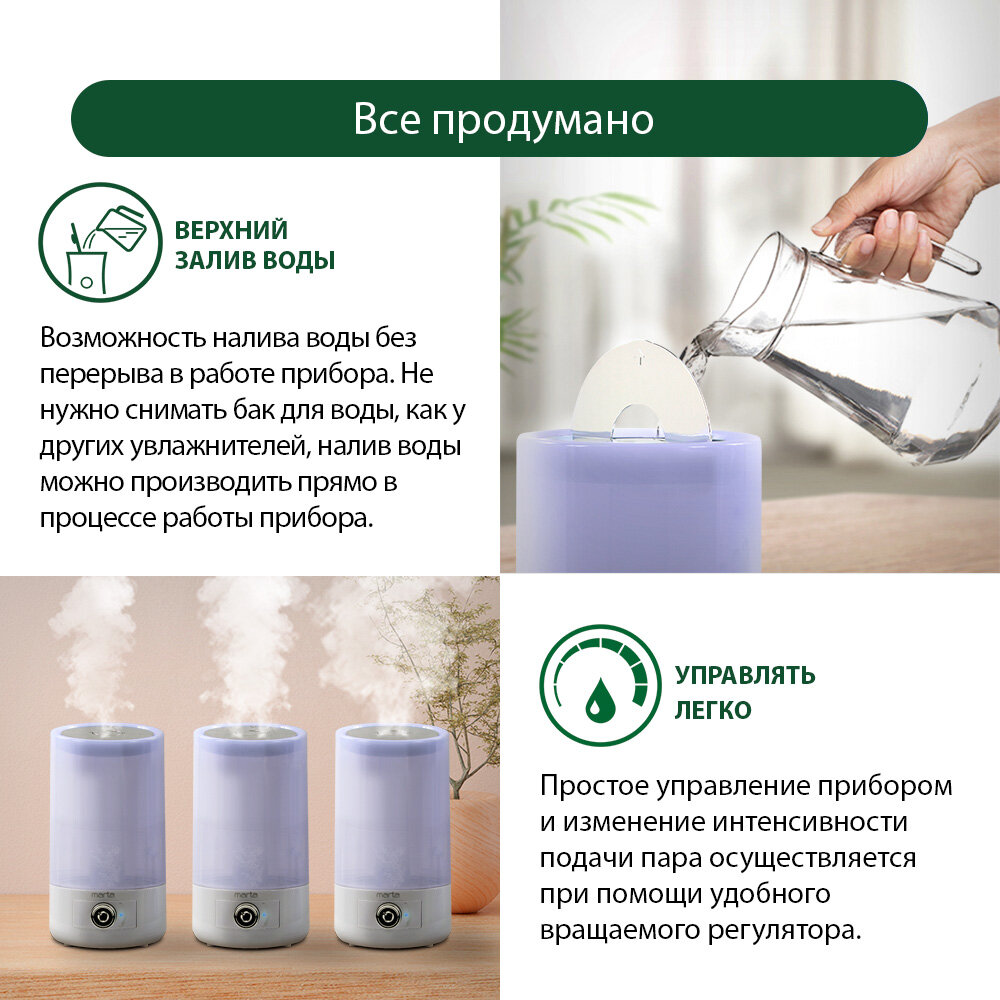 Все продумано

ВЕРХНИЙ ЗАЛИВ ВОДЫ

Возможность налива воды без перерыва в работе прибора. Не нужно снимать бак для воды, как у других увлажнителей, налив воды можно производить прямо в процессе работы прибора.

marta

marta

marta

УПРАВЛЯТЬ ЛЕГКО

Простое управление прибором и изменение интенсивности подачи пара осуществляется при помощи удобного вращаемого регулятора.