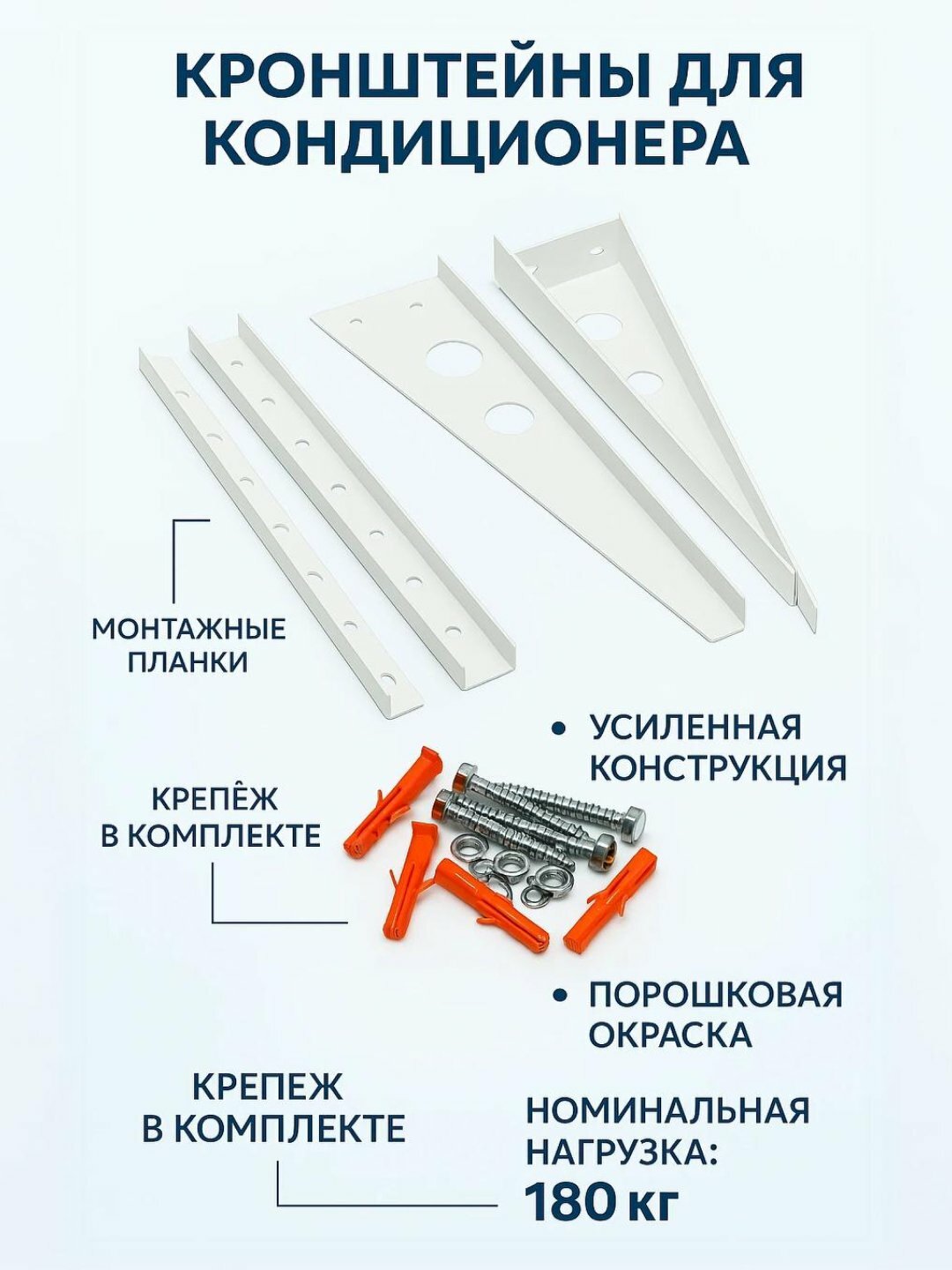 КРОНШТЕЙНЫ ДЛЯ КОНДИЦИОНЕРА

МОНТАЖНЫЕ ПЛАНКИ

• УСИЛЕННАЯ КОНСТРУКЦИЯ

КРЕПЁЖ В КОМПЛЕКТЕ

• ПОРОШКОВАЯ ОКРАСКА

КРЕПЕЖ В КОМПЛЕКТЕ

НОМИНАЛЬНАЯ НАГРУЗКА: 180 кг