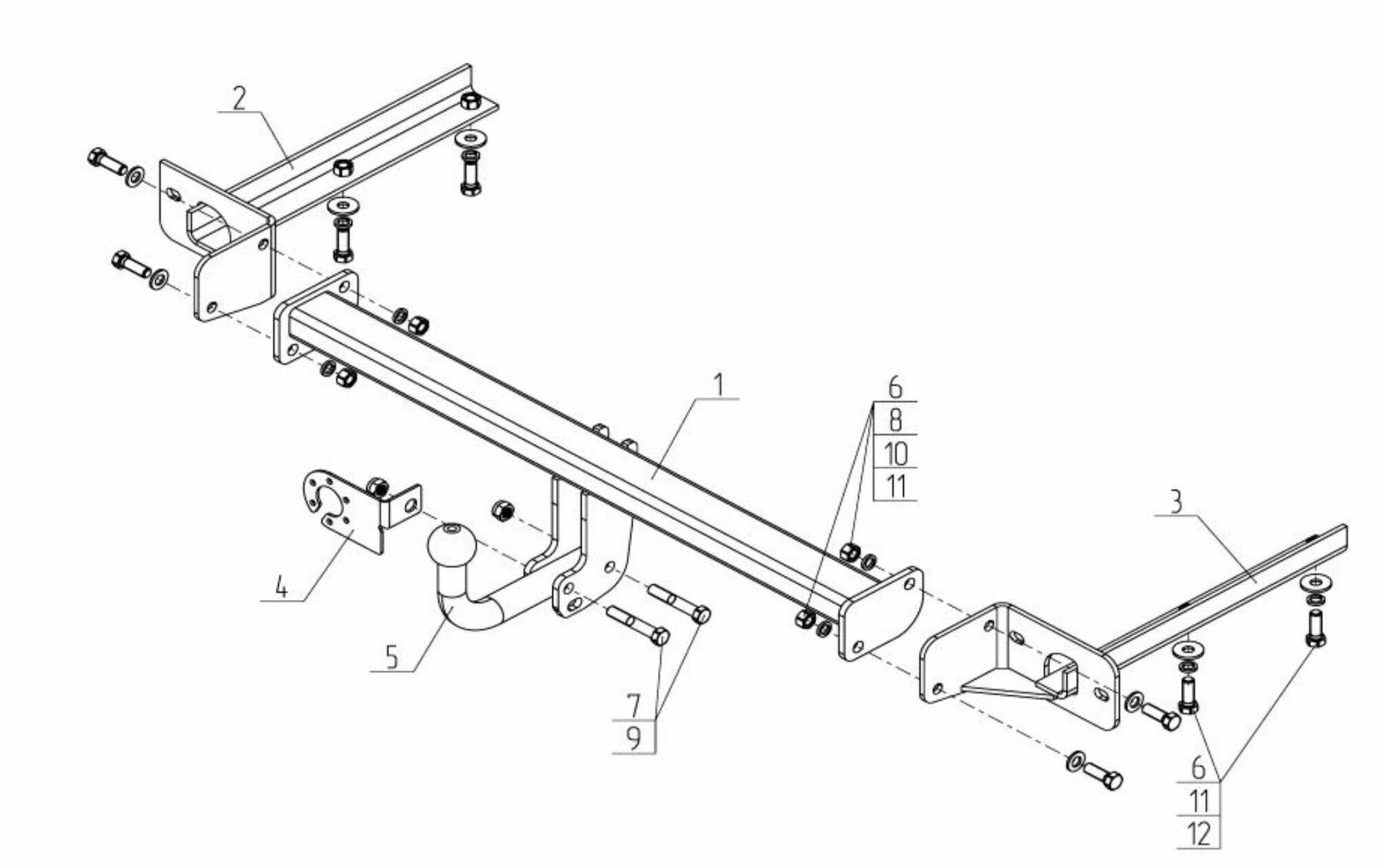 2
1
6
8
10
11
3
4
5
7
9
6
11
12