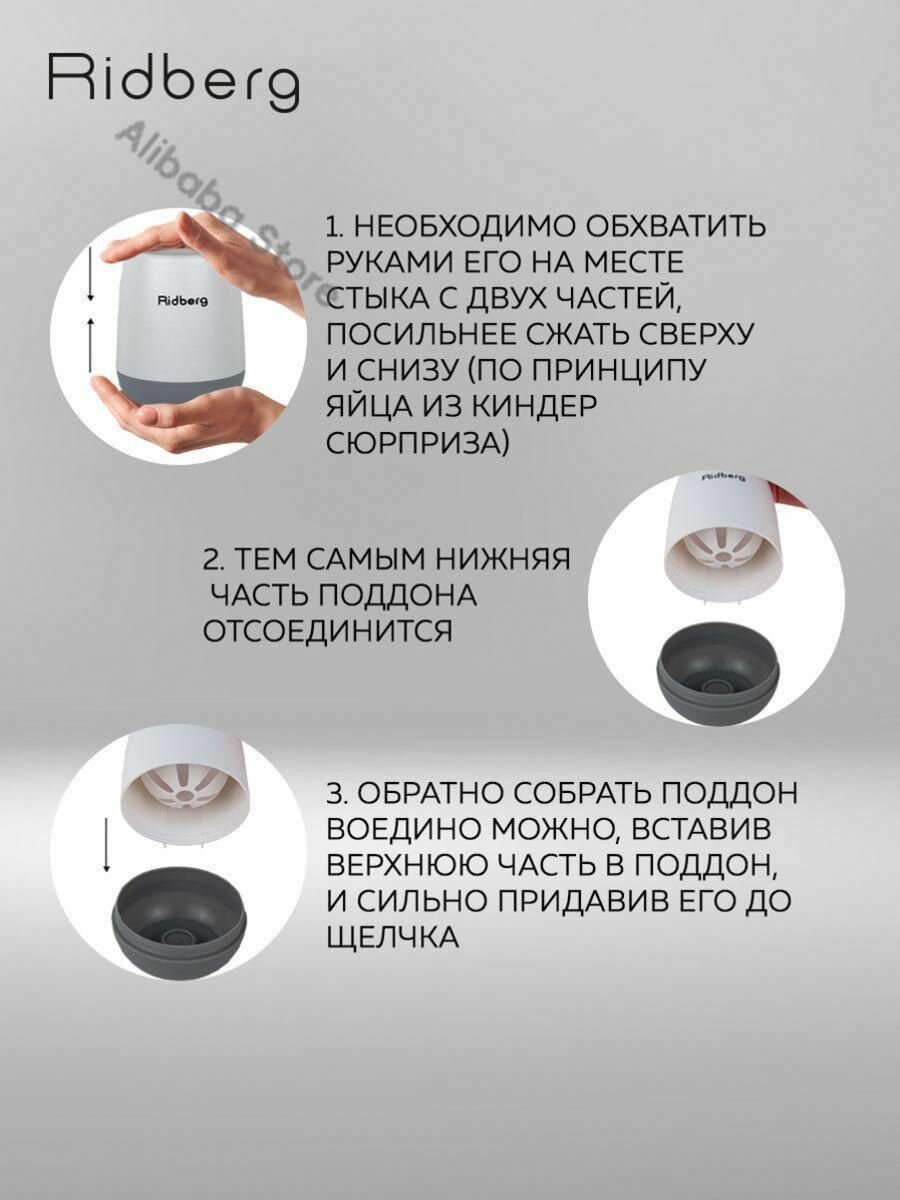 Ridberg

Alibaba Store

Ridberg

1. НЕОБХОДИМО ОБХВАТИТЬ РУКАМИ ЕГО НА МЕСТЕ СТЫКА С ДВУХ ЧАСТЕЙ, ПОСИЛЬНЕЕ СЖАТЬ СВЕРХУ И СНИЗУ (ПО ПРИНЦИПУ ЯЙЦА ИЗ КИНДЕР СЮРПРИЗА)

Ridberg

2. ТЕМ САМЫМ НИЖНЯЯ ЧАСТЬ ПОДДОНА ОТСОЕДИНИТСЯ

3. ОБРАТНО СОБРАТЬ ПОДДОН ВОЕДИНО МОЖНО, ВСТАВИВ ВЕРХНЮЮ ЧАСТЬ В ПОДДОН, И СИЛЬНО ПРИДАВИВ ЕГО ДО ЩЕЛЧКА