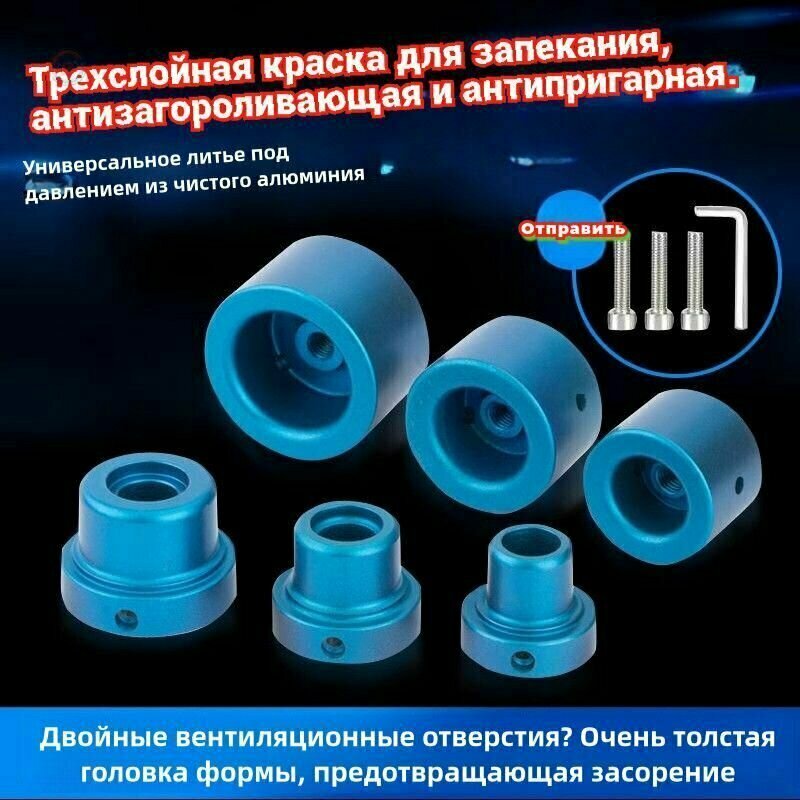 Трехслойная краска для запекания, антизагороливающая и антипригарная.

Универсальное литье под давлением из чистого алюминия

Отправить

Двойные вентиляционные отверстия? Очень толстая головка формы, предотвращающая засорение