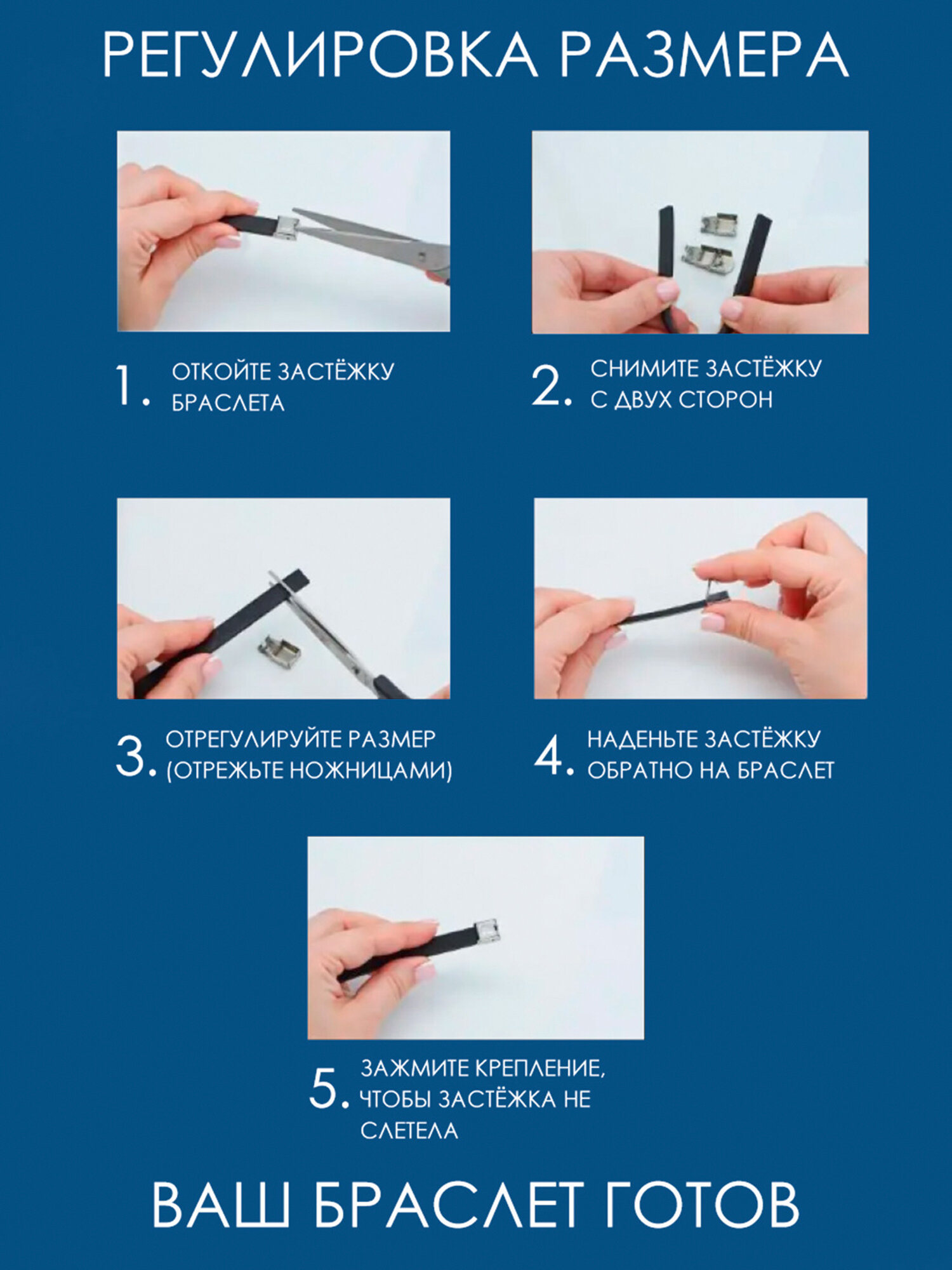 РЕГУЛИРОВКА РАЗМЕРА

1. ОТКОЙТЕ ЗАСТЁЖКУ БРАСЛЕТА

2. СНИМИТЕ ЗАСТЁЖКУ С ДВУХ СТОРОН

3. ОТРЕГУЛИРУЙТЕ РАЗМЕР (ОТРЕЖЬТЕ НОЖНИЦАМИ)

4. НАДЕНЬТЕ ЗАСТЁЖКУ ОБРАТНО НА БРАСЛЕТ

5. ЗАЖМИТЕ КРЕПЛЕНИЕ, ЧТОБЫ ЗАСТЁЖКА НЕ СЛЕТЕЛА

ВАШ БРАСЛЕТ ГОТОВ