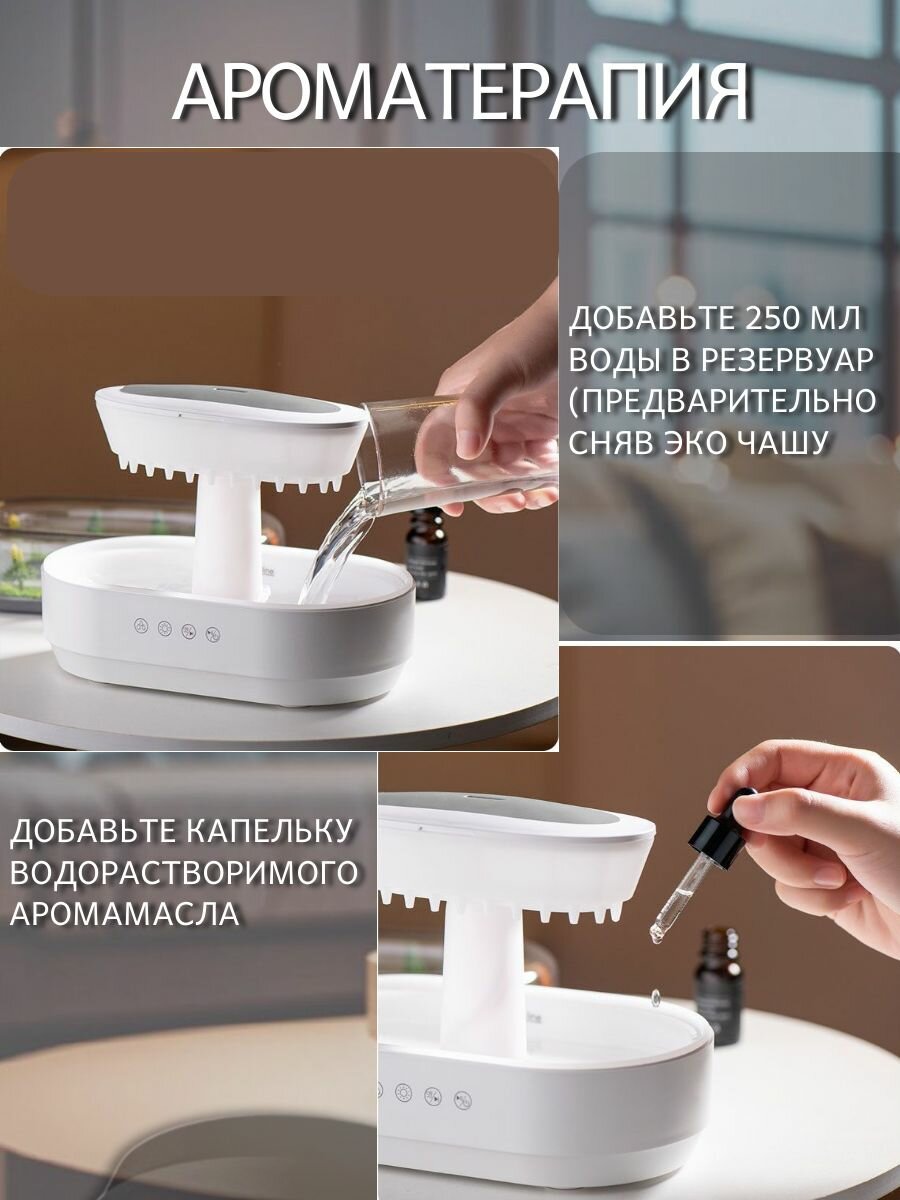 АРОМАТЕРАПИЯ

ДОБАВЬТЕ 250 МЛ ВОДЫ В РЕЗЕРВУАР (ПРЕДВАРИТЕЛЬНО СНЯВ ЭКО ЧАШУ

ДОБАВЬТЕ КАПЕЛЬКУ ВОДОРАСТВОРИМОГО АРОМАМАСЛА