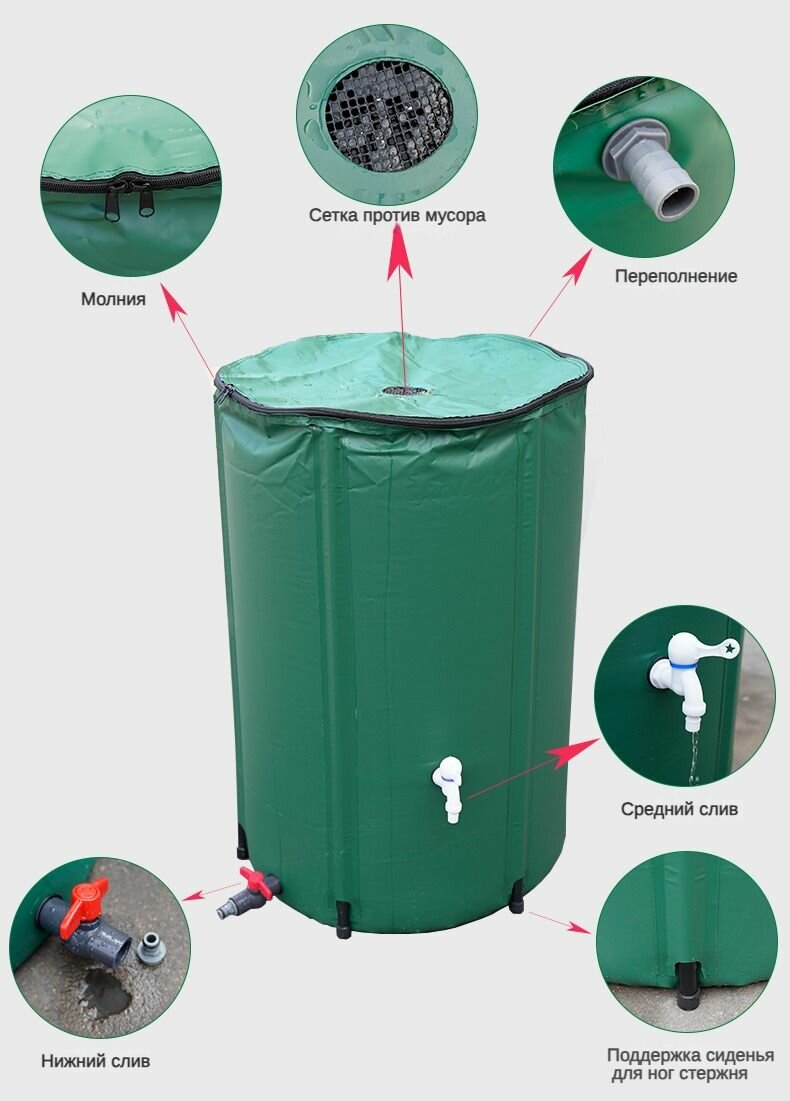 Сетка против мусора

Молния

Переполнение

Средний слив

Нижний слив

Поддержка сиденья для ног стержня