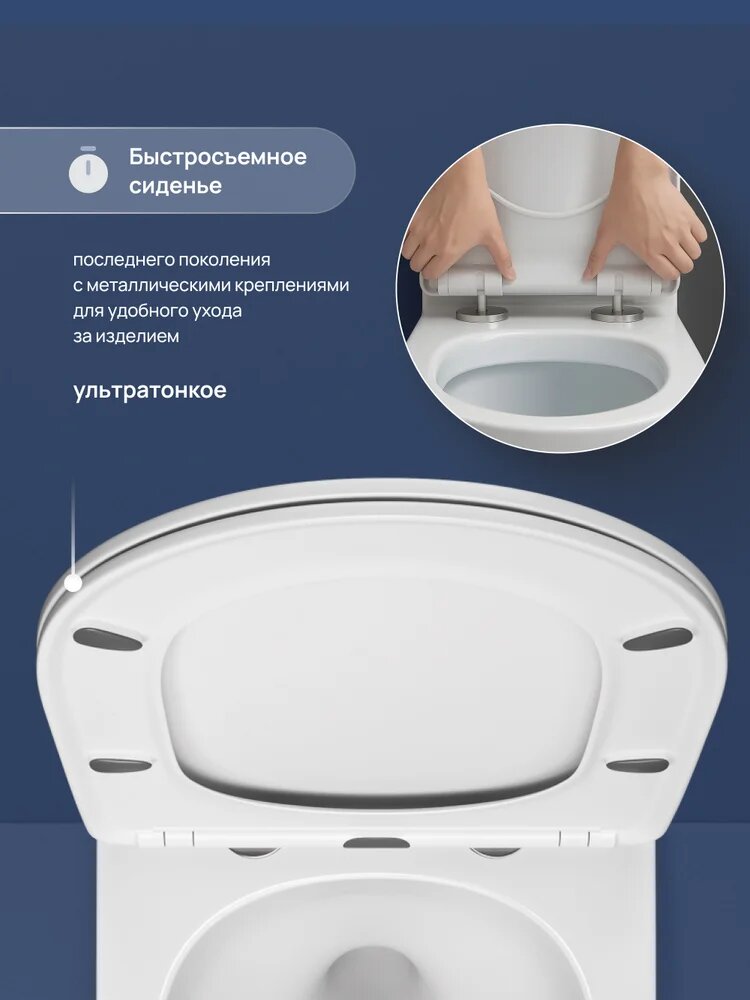 Быстросъемное сиденье

последнего поколения с металлическими креплениями для удобного ухода за изделием

ультратонкое