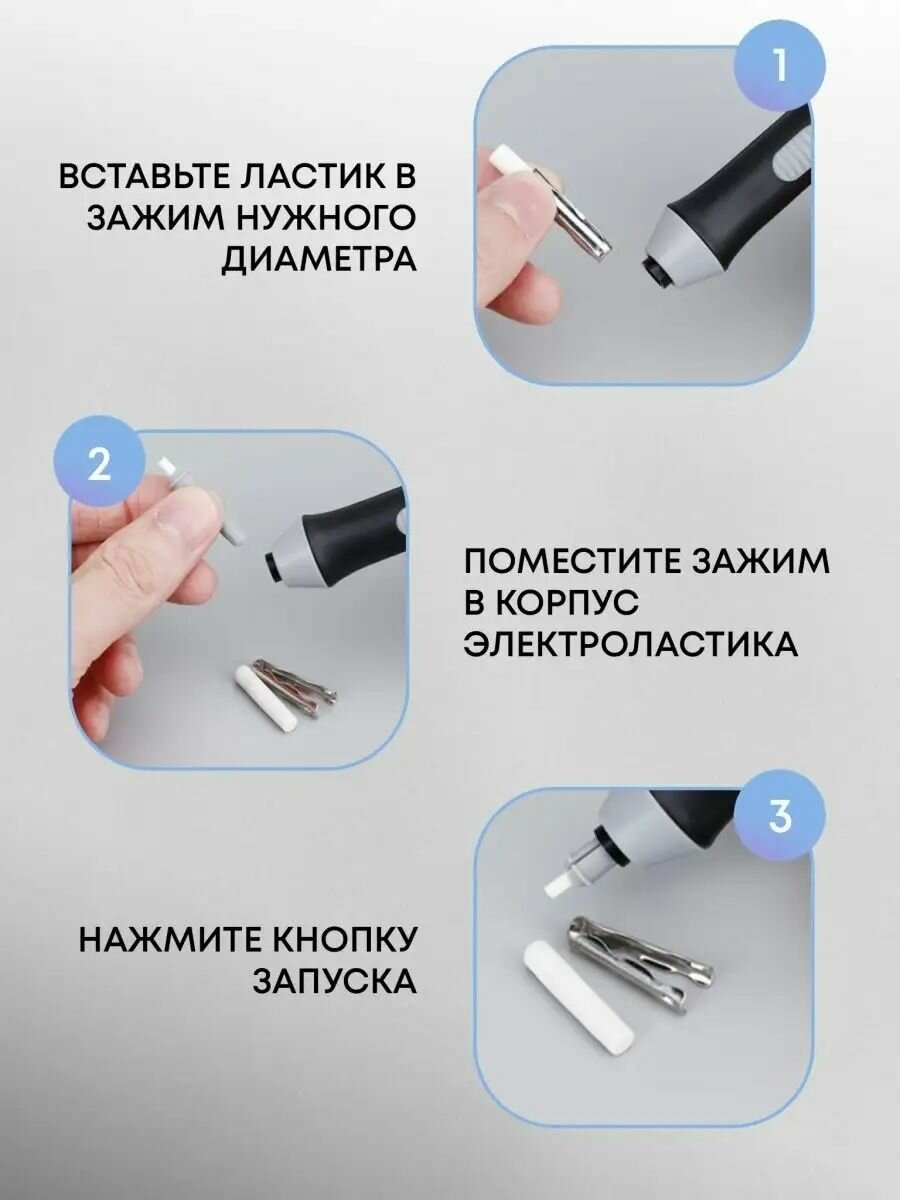 1

ВСТАВЬТЕ ЛАСТИК В ЗАЖИМ НУЖНОГО ДИАМЕТРА

2

ПОМЕСТИТЕ ЗАЖИМ В КОРПУС ЭЛЕКТРОЛАСТИКА

3

НАЖМИТЕ КНОПКУ ЗАПУСКА