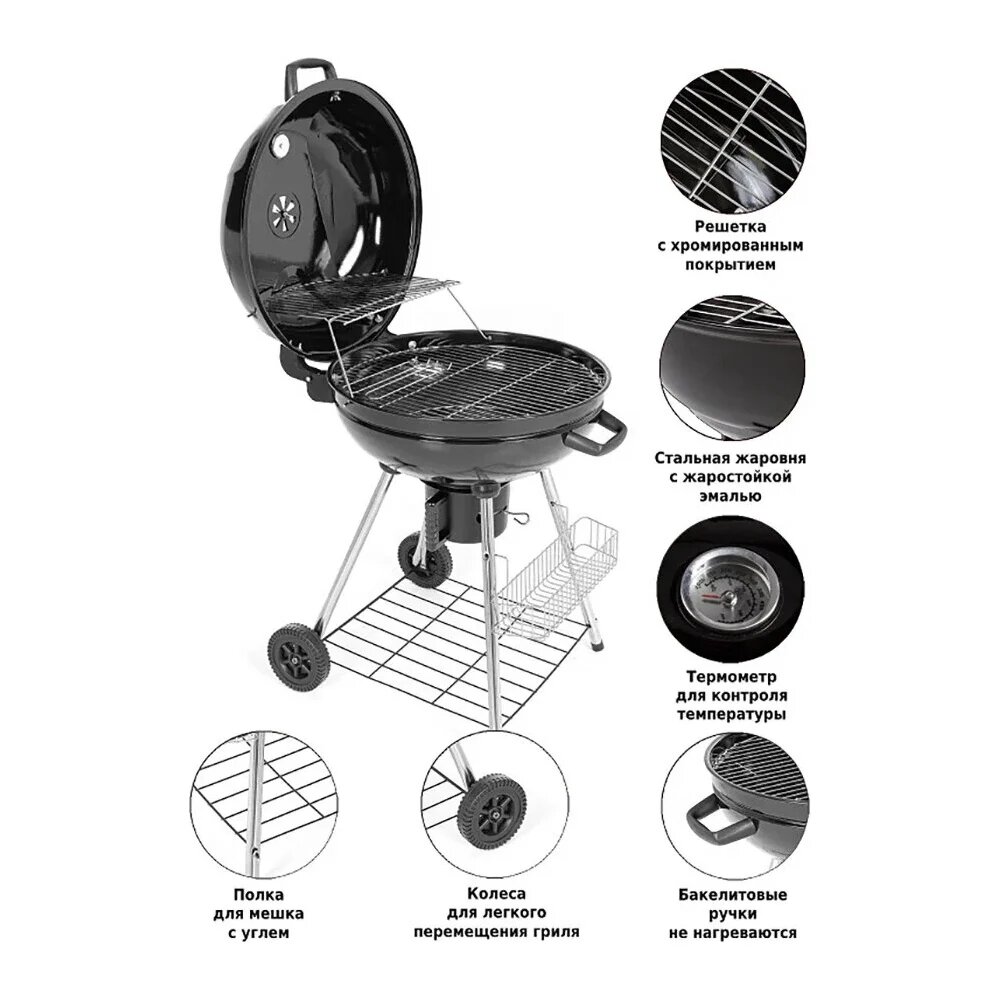 Решетка с хромированным покрытием

Стальная жаровня с жаростойкой эмалью

Термометр для контроля температуры

Полка для мешка с углем

Колеса для легкого перемещения гриля

Бакелитовые ручки не нагреваются