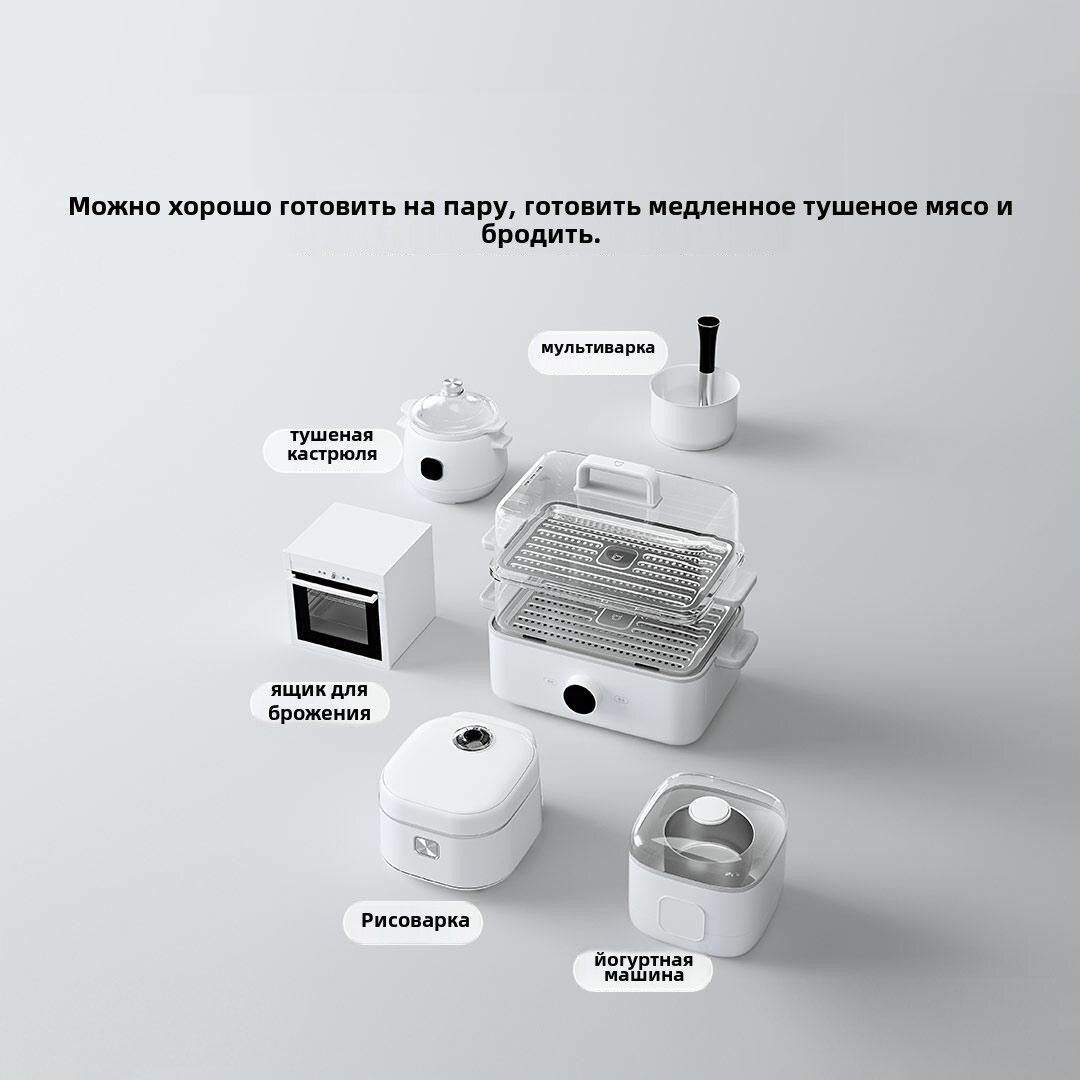 Можно хорошо готовить на пару, готовить медленное тушеное мясо и бродить.

мультиварка

тушеная кастрюля

ящик для брожения

Рисоварка

йогуртная машина