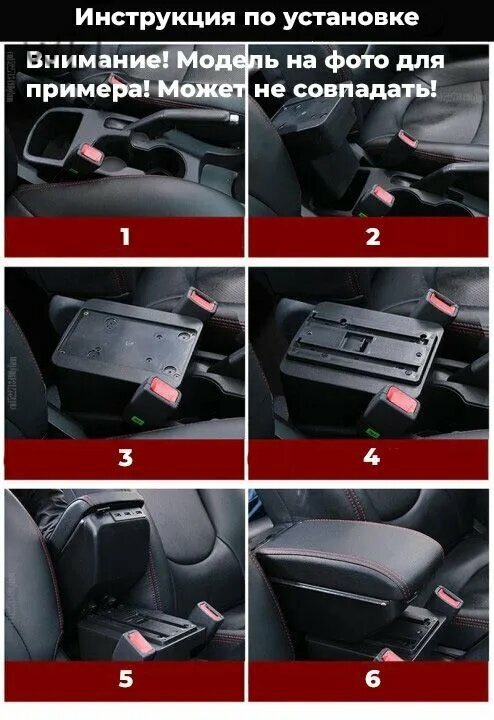 Инструкция по установке

Внимание! Модель на фото для примера! Может не совпадать!

1

2

3

4

5

6