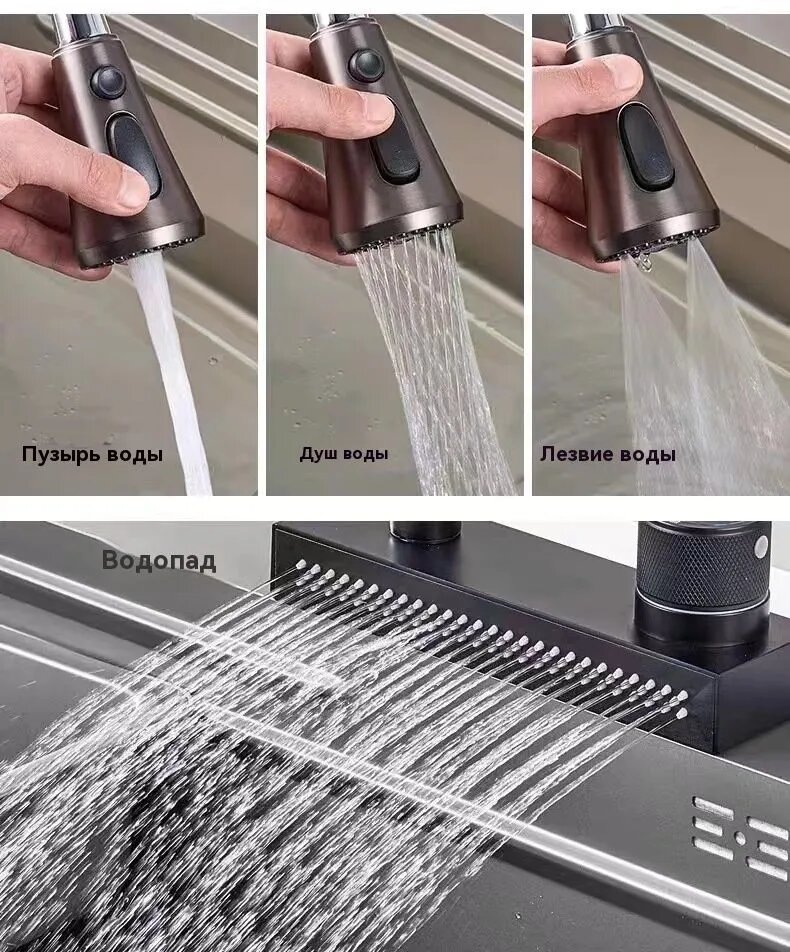 Пузырь воды

Душ воды

Лезвие воды

Водопад