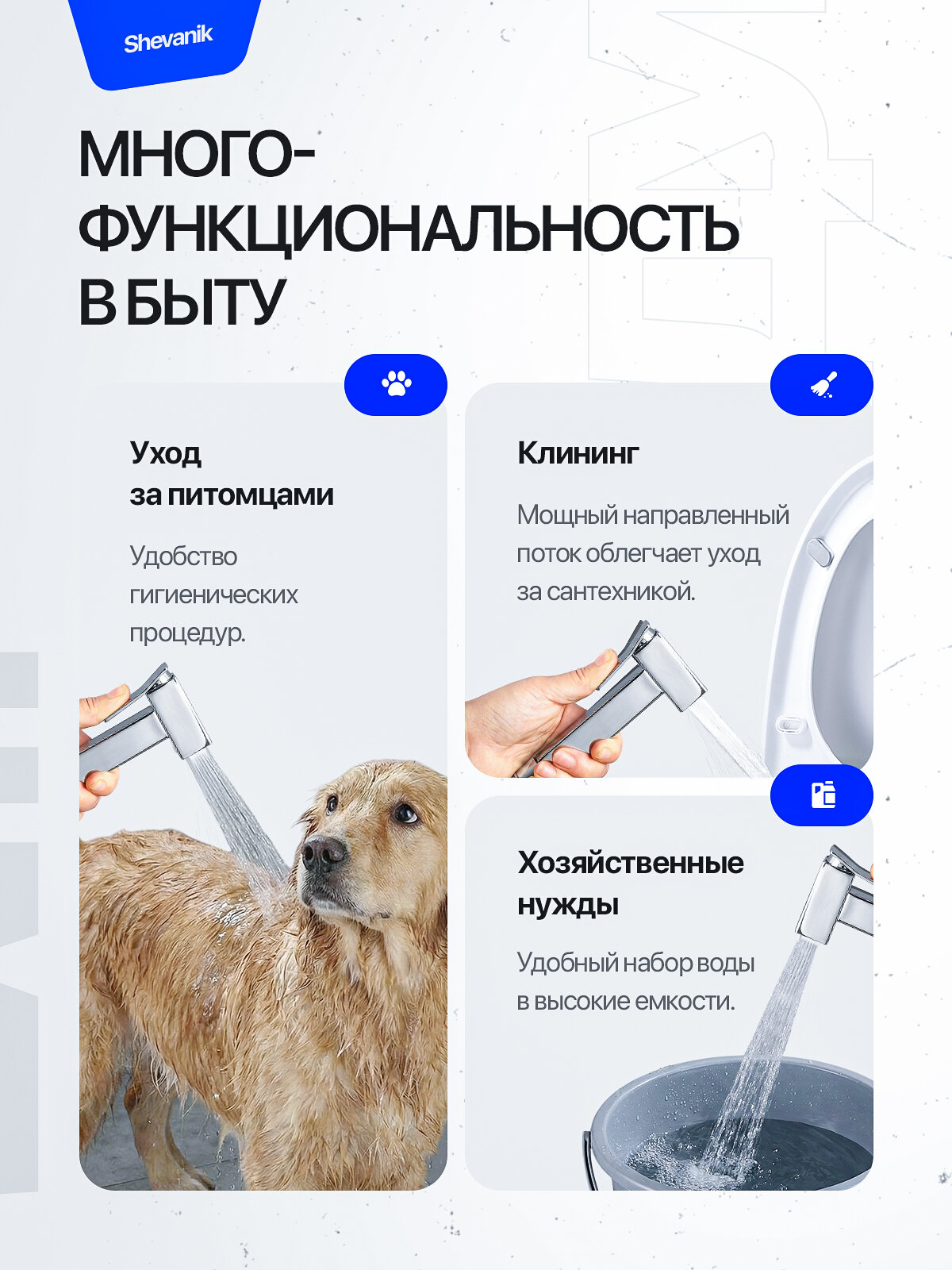 Shevanik

МНОГО-ФУНКЦИОНАЛЬНОСТЬ В БЫТУ

Уход за питомцами

Удобство гигиенических процедур.

Клининг

Мощный направленный поток облегчает уход за сантехникой.

Хозяйственные нужды

Удобный набор воды в высокие емкости.