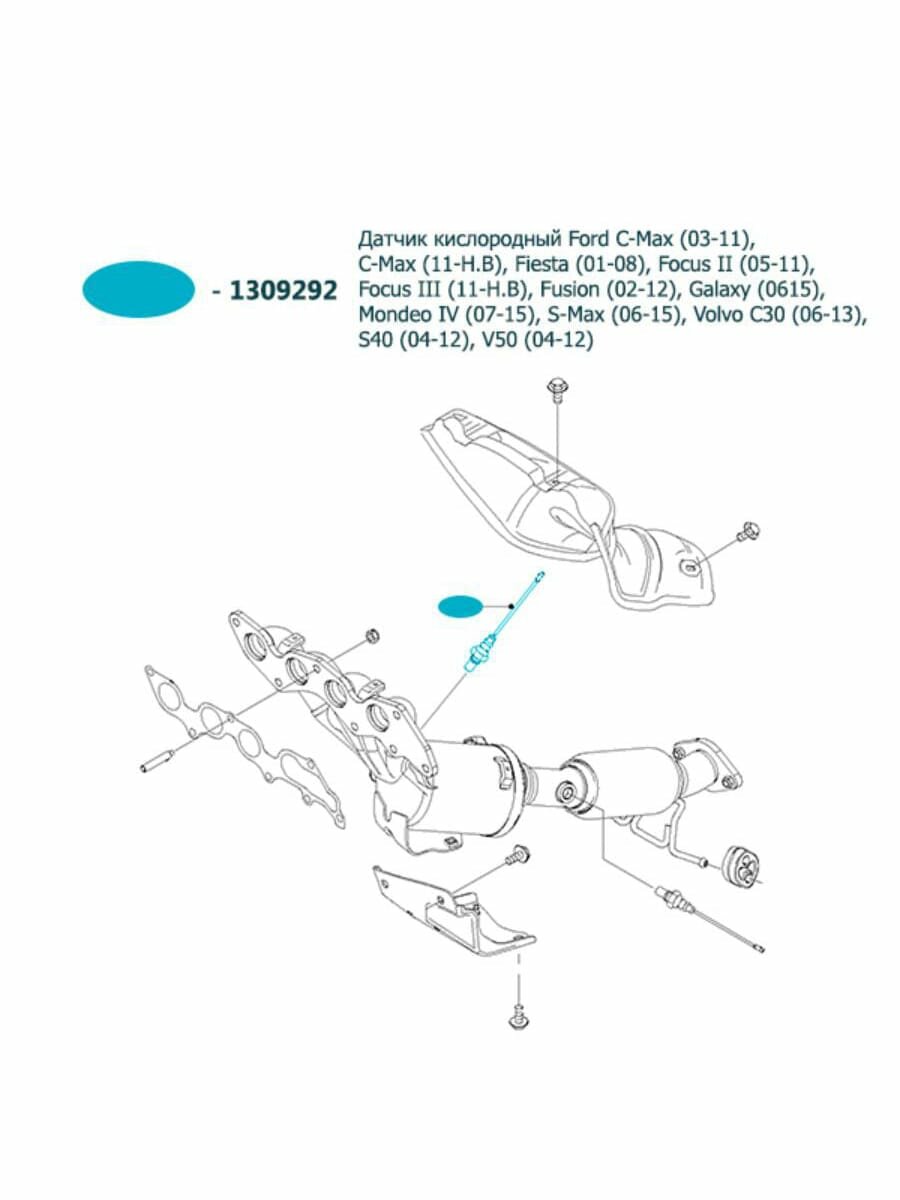 - 1309292

Датчик кислородный Ford C-Max (03-11), C-Max (11-Н.В), Fiesta (01-08), Focus II (05-11), Focus III (11-Н.В), Fusion (02-12), Galaxy (0615), Mondeo IV (07-15), S-Max (06-15), Volvo C30 (06-13), S40 (04-12), V50 (04-12)