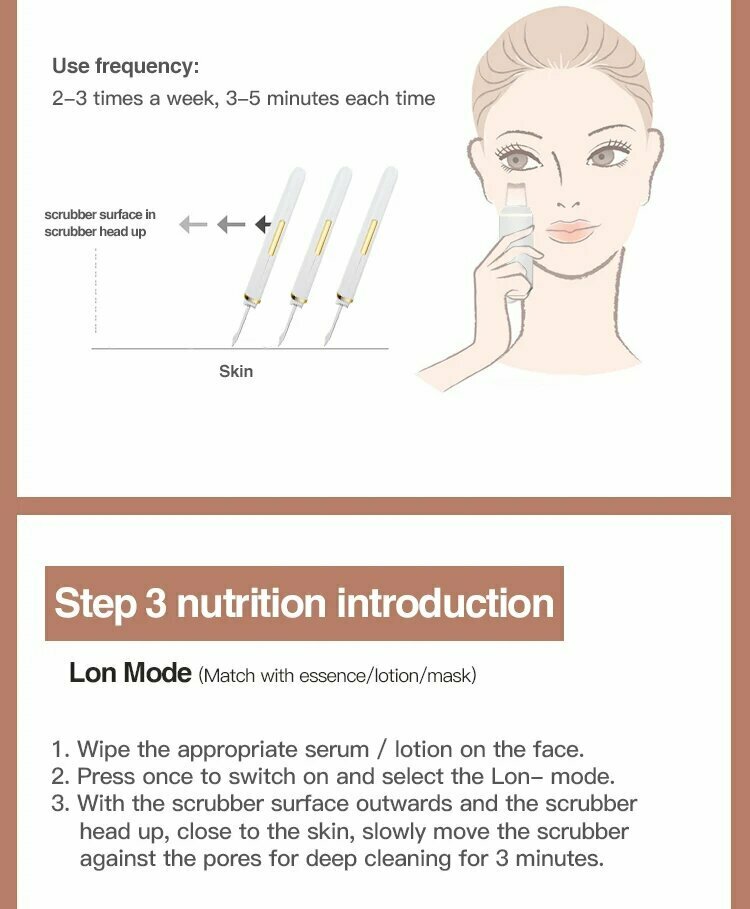 Use frequency:
2–3 times a week, 3–5 minutes each time

scrubber surface in
scrubber head up

Skin

Step 3 nutrition introduction

Lon Mode (Match with essence/lotion/mask)

1. Wipe the appropriate serum / lotion on the face.
2. Press once to switch on and select the Lon– mode.
3. With the scrubber surface outwards and the scrubber head up, close to the skin, slowly move the scrubber against the pores for deep cleaning for 3 minutes.