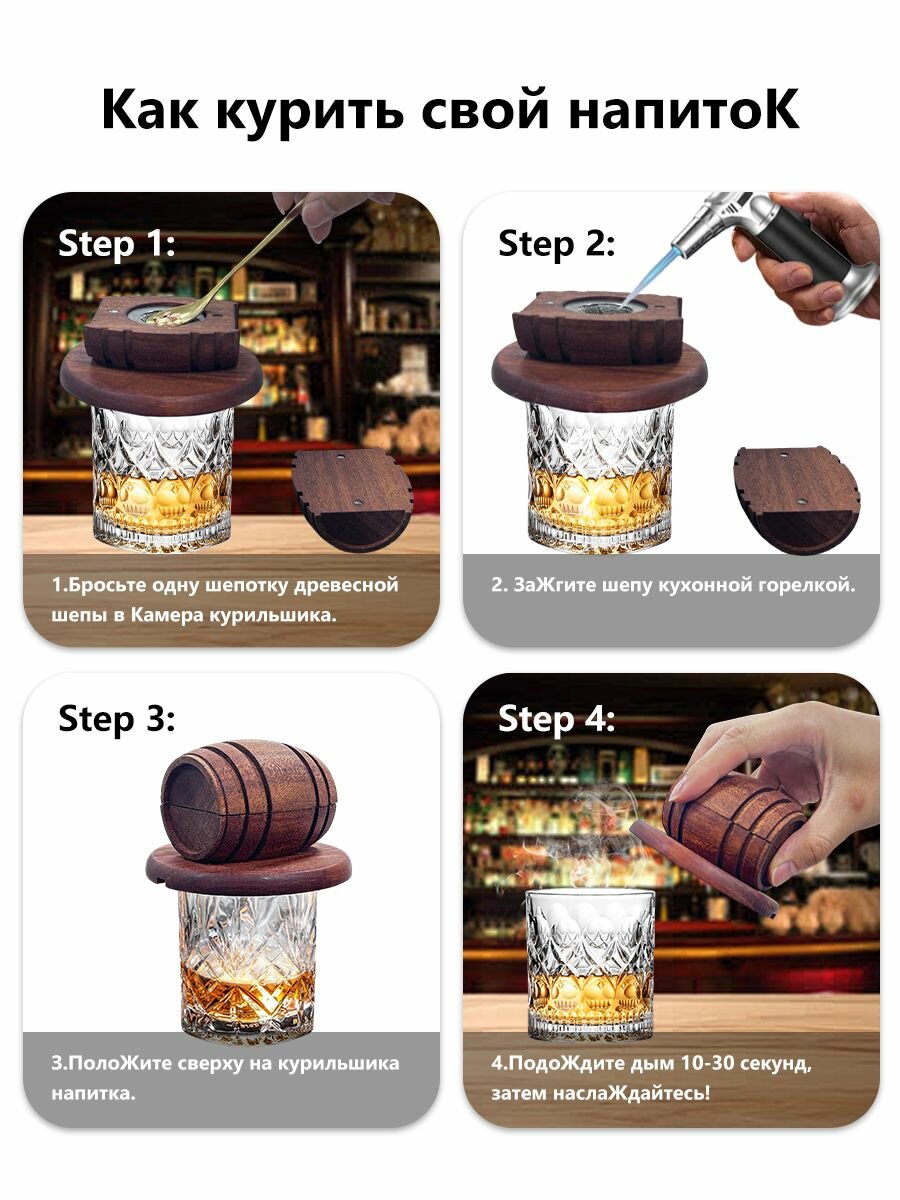 Как курить свой напитоК

Step 1:

1.Бросьте одну шепотку древесной шепы в Камера курильшика.

Step 2:

2. ЗаЖгите шепу кухонной горелкой.

Step 3:

3.ПолоЖите сверху на курильшика напитка.

Step 4:

4.ПодоЖдите дым 10-30 секунд, затем наслаЖдайтесь!