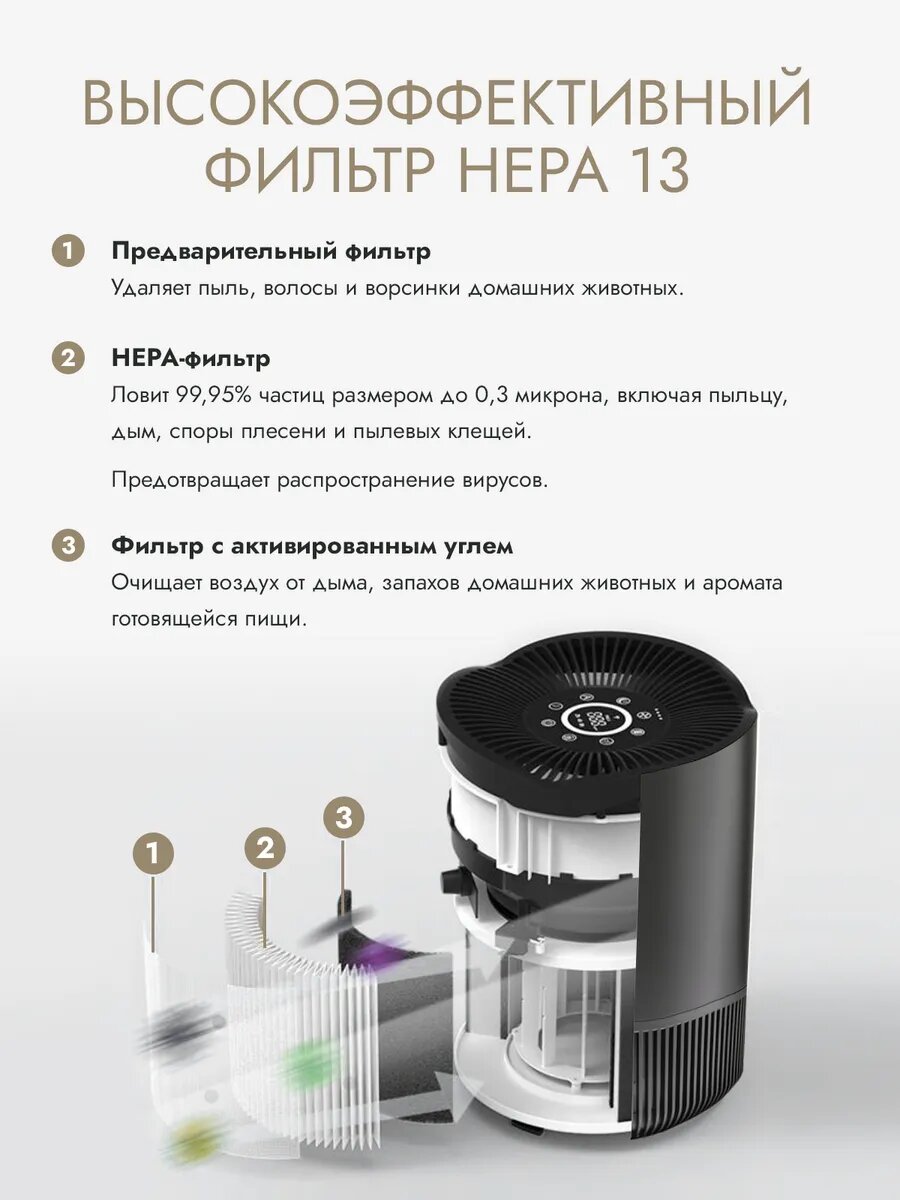 ВЫСОКОЭФФЕКТИВНЫЙ ФИЛЬТР HEPA 13

1 Предварительный фильтр
Удаляет пыль, волосы и ворсинки домашних животных.

2 HEPA-фильтр
Ловит 99,95% частиц размером до 0,3 микрона, включая пыльцу, дым, споры плесени и пылевых клещей.

Предотвращает распространение вирусов.

3 Фильтр с активированным углем
Очищает воздух от дыма, запахов домашних животных и аромата готовящейся пищи.

1

2

3