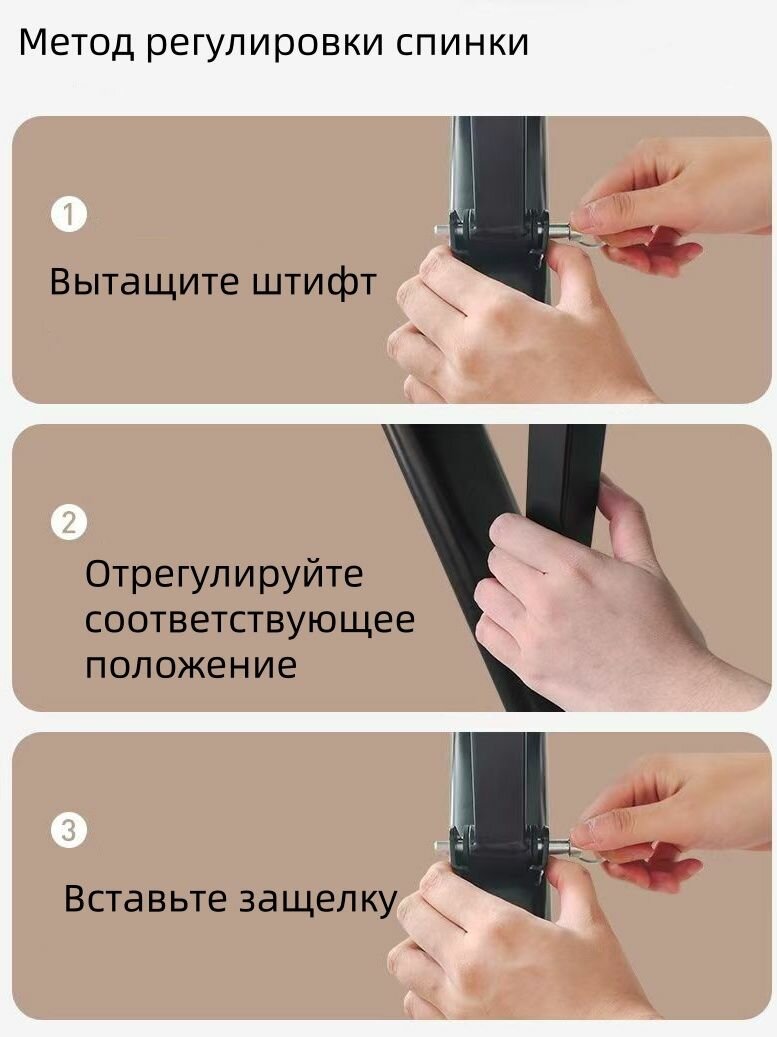 Метод регулировки спинки

1

Вытащите штифт

2

Отрегулируйте соответствующее положение

3

Вставьте защелку