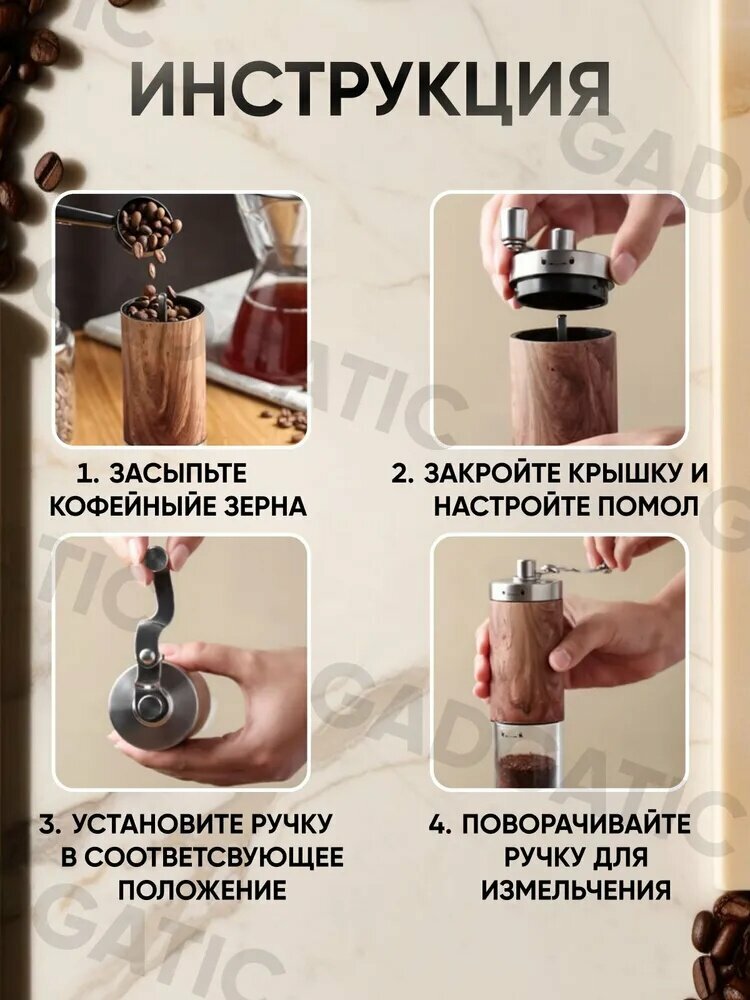 ИНСТРУКЦИЯ

1. ЗАСЫПЬТЕ КОФЕЙНЫЙЕ ЗЕРНА

2. ЗАКРОЙТЕ КРЫШКУ И НАСТРОЙТЕ ПОМОЛ

3. УСТАНОВИТЕ РУЧКУ В СООТВЕТСВУЮЩЕЕ ПОЛОЖЕНИЕ

4. ПОВОРАЧИВАЙТЕ РУЧКУ ДЛЯ ИЗМЕЛЬЧЕНИЯ

GADGATIC