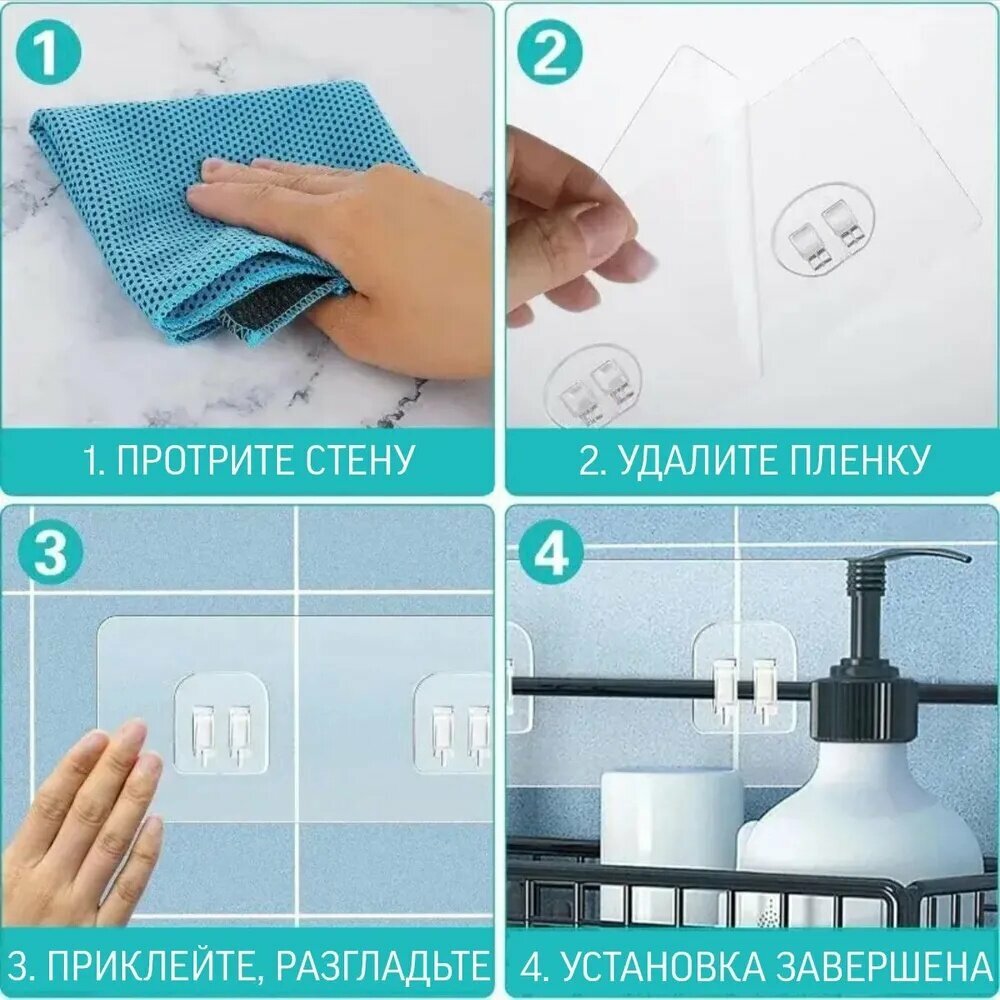 1

1. ПРОТРИТЕ СТЕНУ

2

2. УДАЛИТЕ ПЛЕНКУ

3

3. ПРИКЛЕЙТЕ, РАЗГЛАДЬТЕ

4

4. УСТАНОВКА ЗАВЕРШЕНА