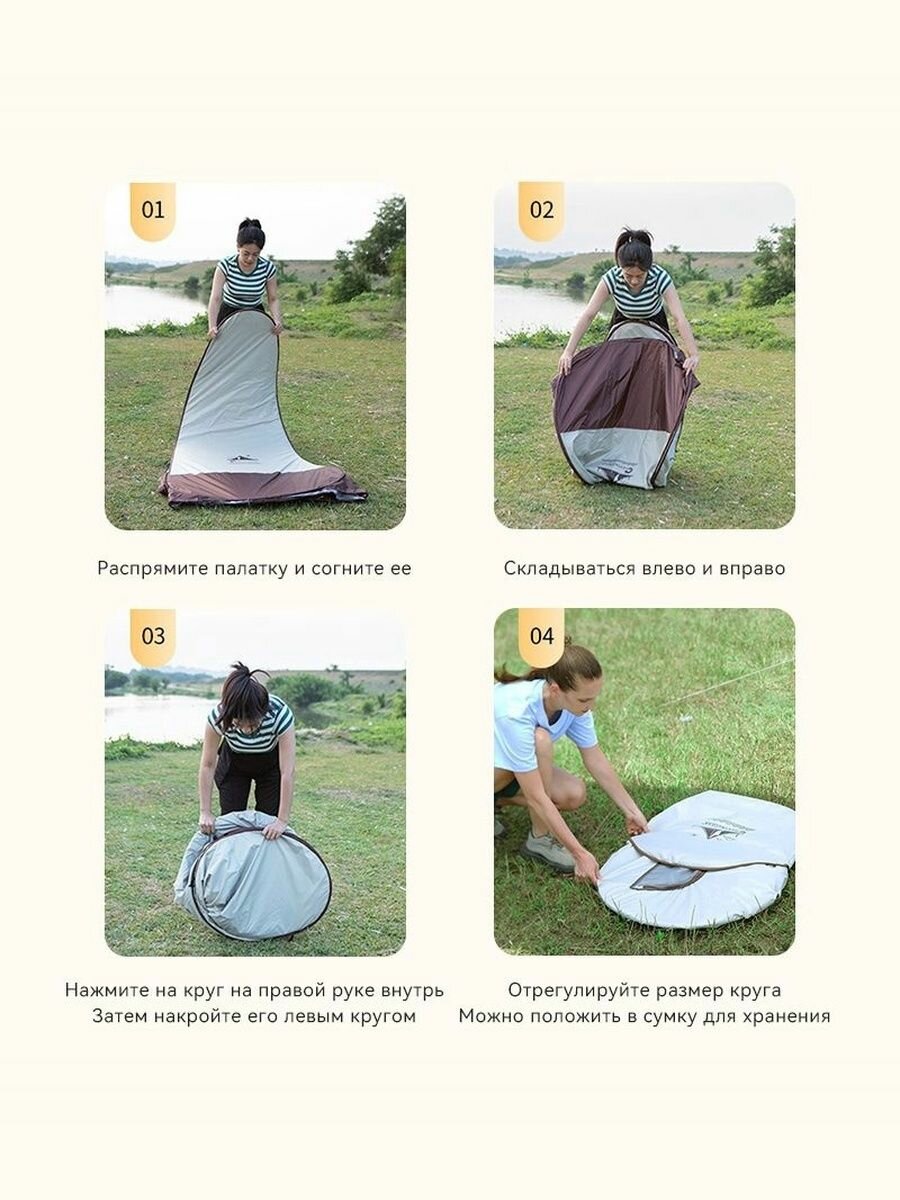 01

Распрямите палатку и согните ее

02

Складываться влево и вправо

03

Нажмите на круг на правой руке внутрь
Затем накройте его левым кругом

04

Отрегулируйте размер круга
Можно положить в сумку для хранения