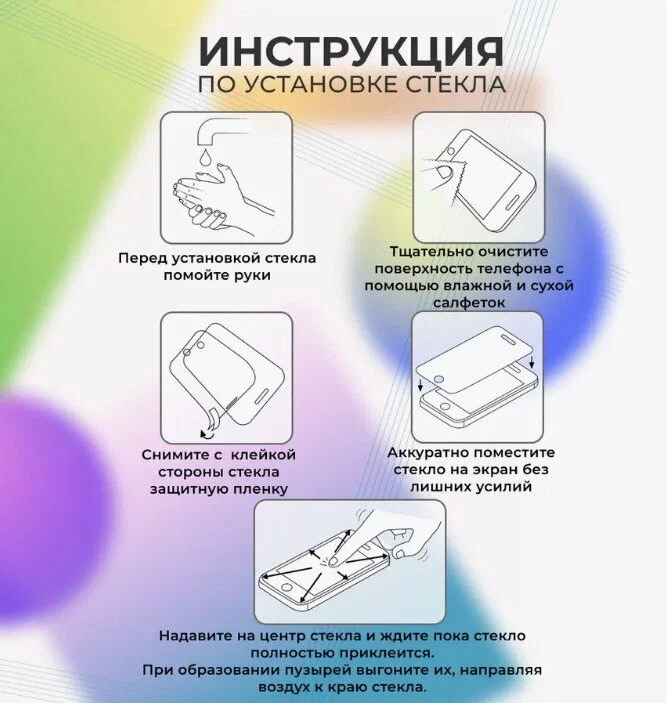 ИНСТРУКЦИЯ
ПО УСТАНОВКЕ СТЕКЛА

Перед установкой стекла помойте руки

Тщательно очистите поверхность телефона с помощью влажной и сухой салфеток

Снимите с  клейкой стороны стекла защитную пленку

Аккуратно поместите стекло на экран без лишних усилий

Надавите на центр стекла и ждите пока стекло полностью приклеится.
При образовании пузырей выгоните их, направляя воздух к краю стекла.