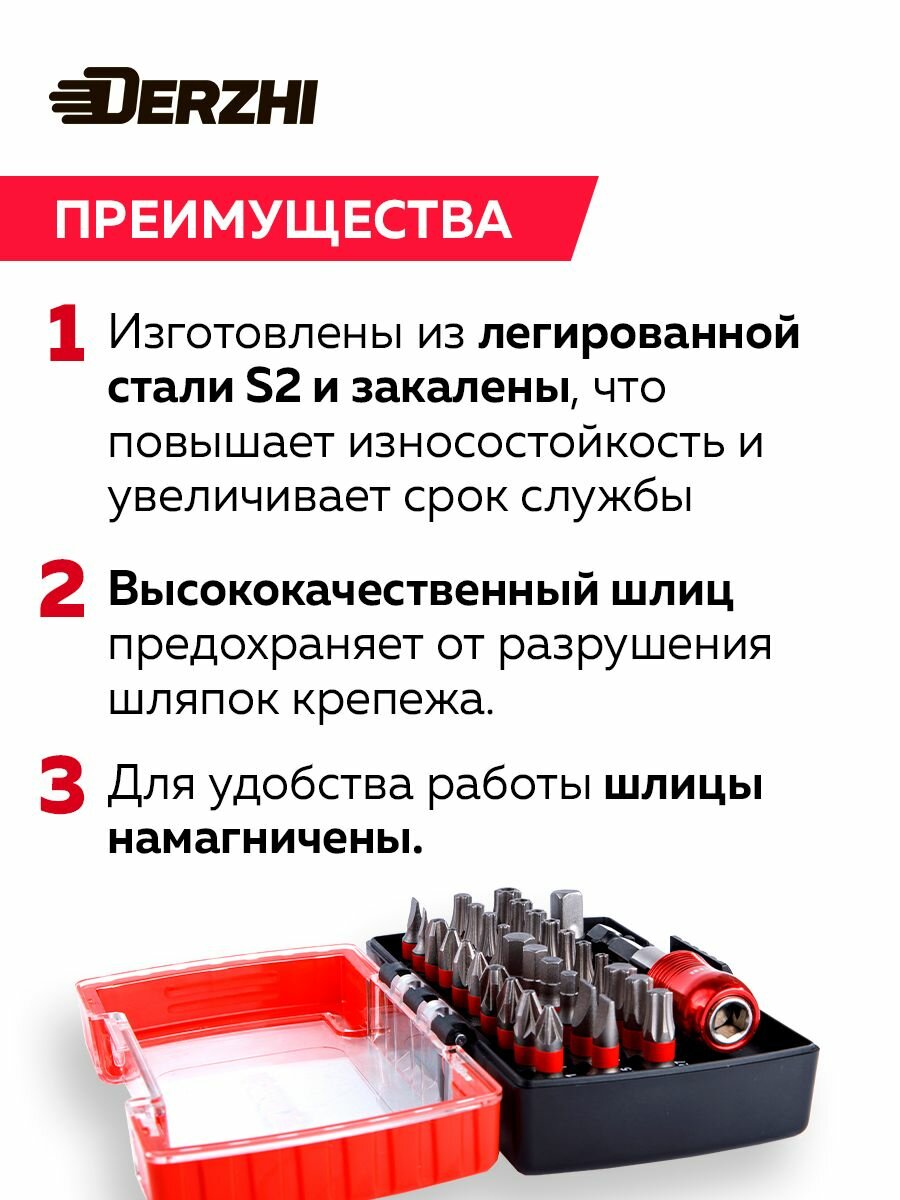 DERZHI

ПРЕИМУЩЕСТВА

1 Изготовлены из легированной стали S2 и закалены, что повышает износостойкость и увеличивает срок службы

2 Высококачественный шлиц предохраняет от разрушения шляпок крепежа.

3 Для удобства работы шлицы намагничены.