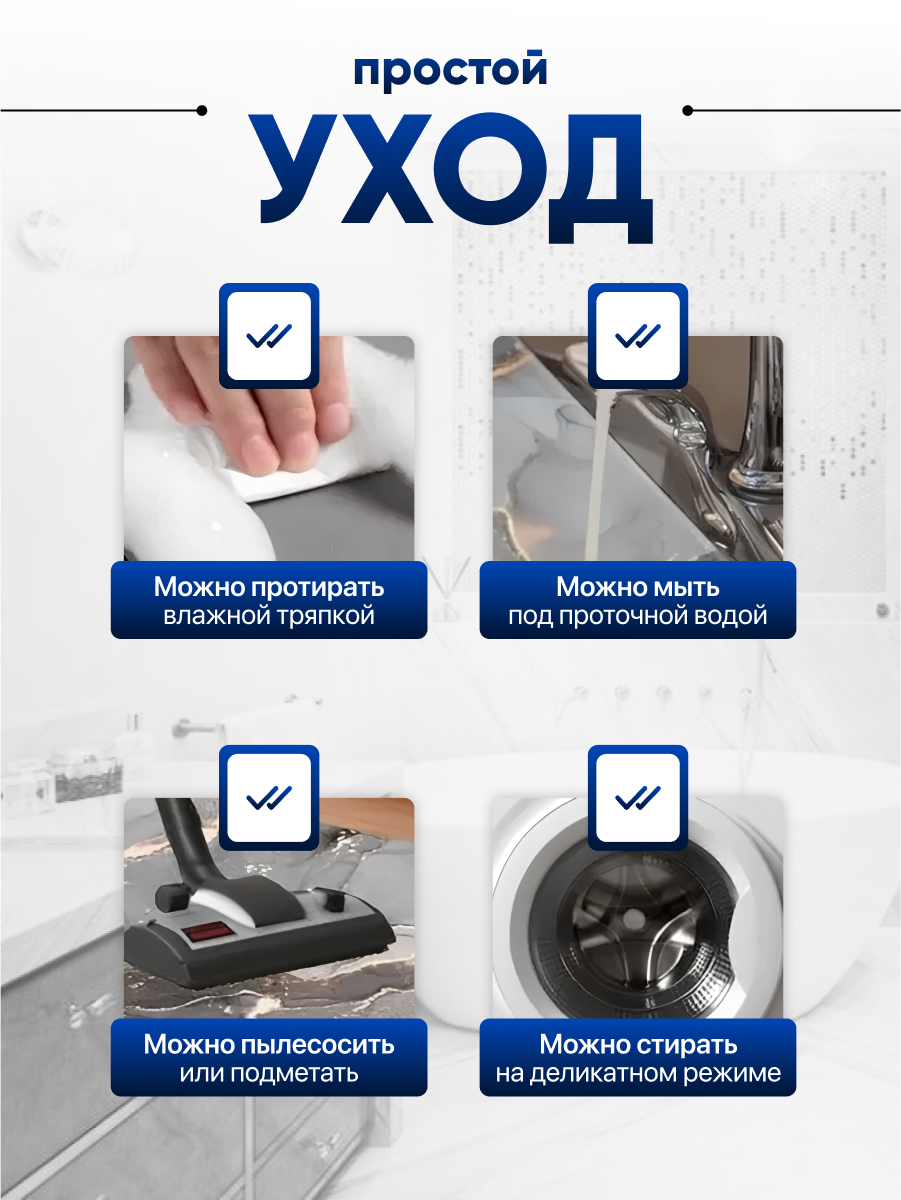 простой

УХОД

Можно протирать
влажной тряпкой

Можно мыть
под проточной водой

Можно пылесосить
или подметать

Можно стирать
на деликатном режиме