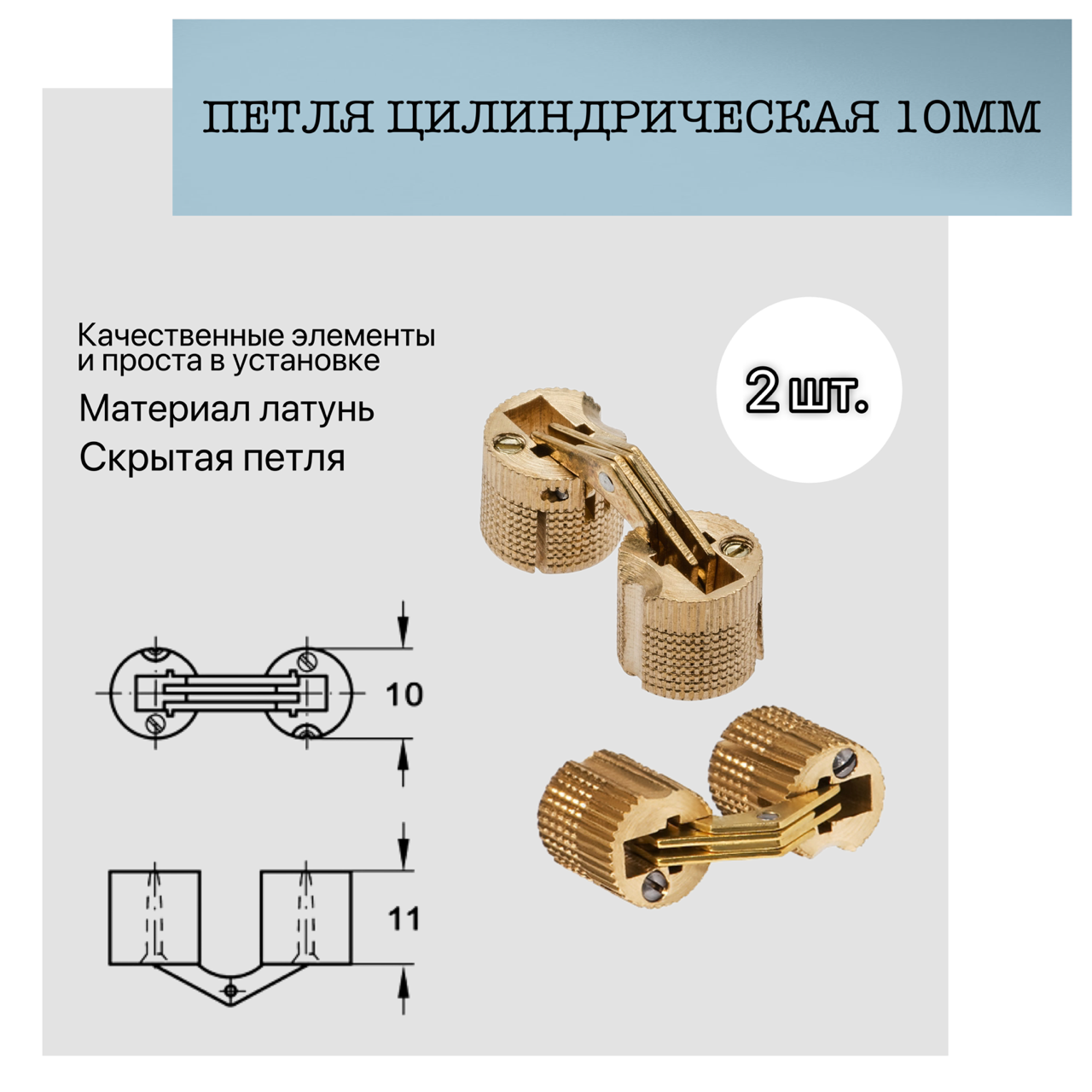 ПЕТЛЯ ЦИЛИНДРИЧЕСКАЯ 10ММ

Качественные элементы и проста в установке

Материал латунь

Скрытая петля

2 шт.

10

11