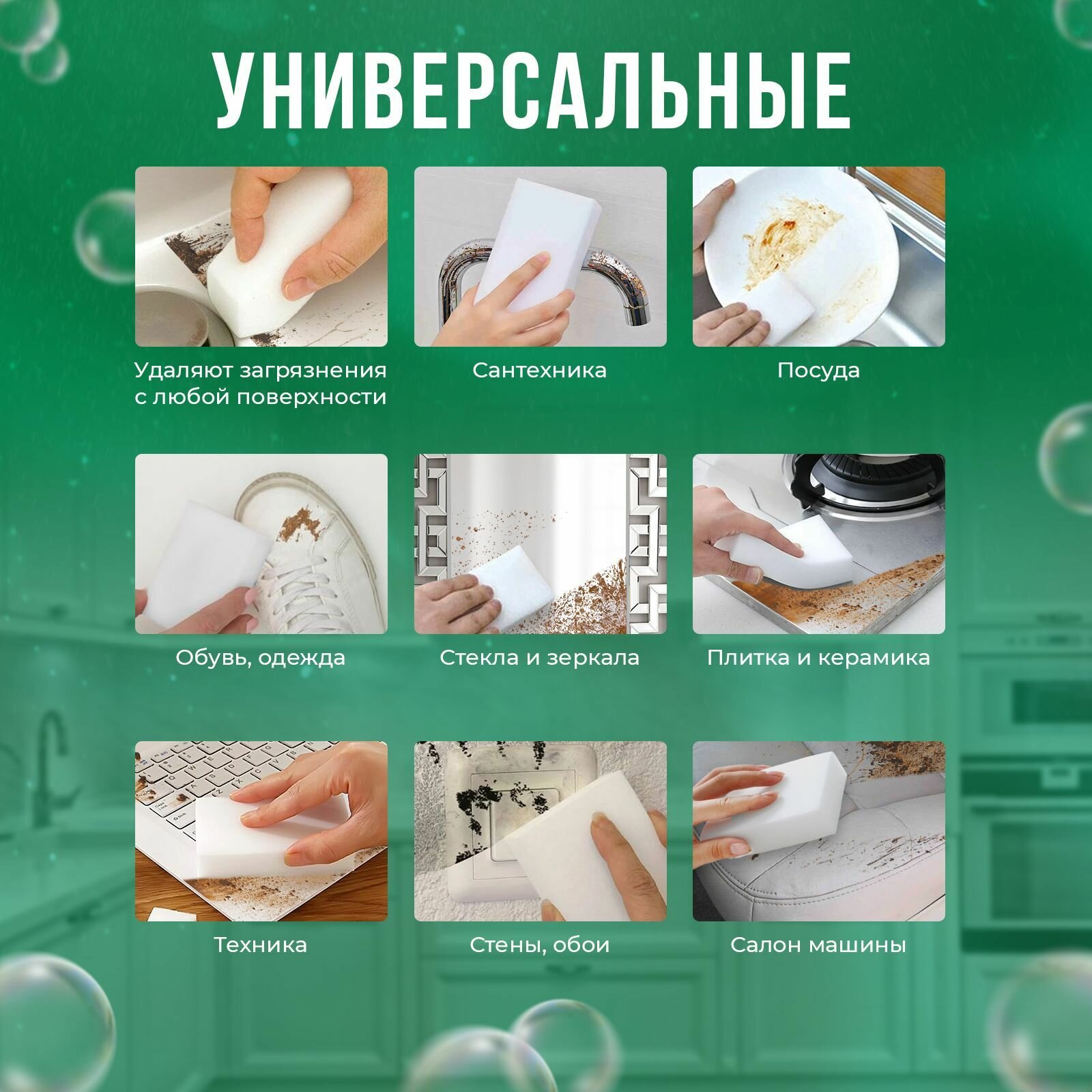 УНИВЕРСАЛЬНЫЕ

Удаляют загрязнения с любой поверхности

Сантехника

Посуда

Обувь, одежда

Стекла и зеркала

Плитка и керамика

Техника

Стены, обои

Салон машины