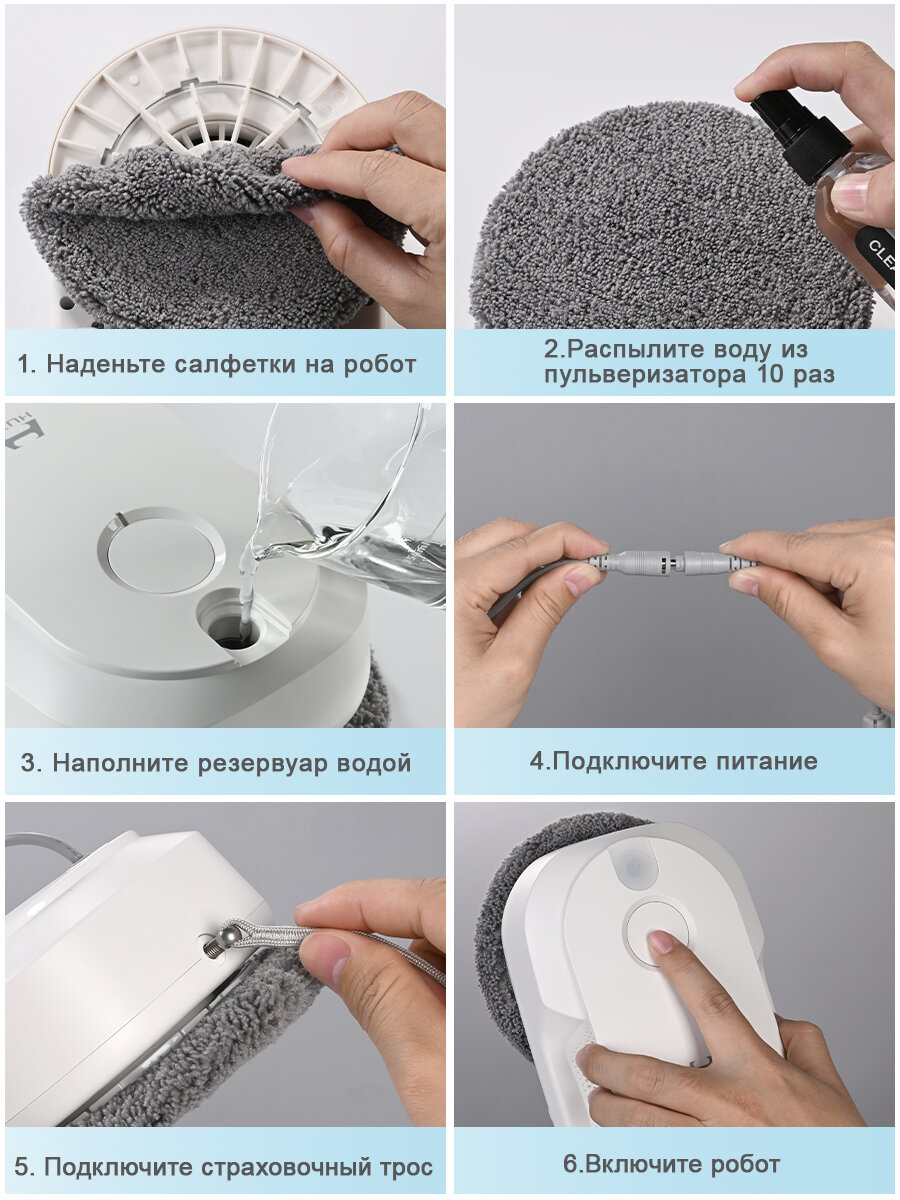 CLE

1. Наденьте салфетки на робот

2.Распылите воду из пульверизатора 10 раз

3. Наполните резервуар водой

4.Подключите питание

5. Подключите страховочный трос

6.Включите робот