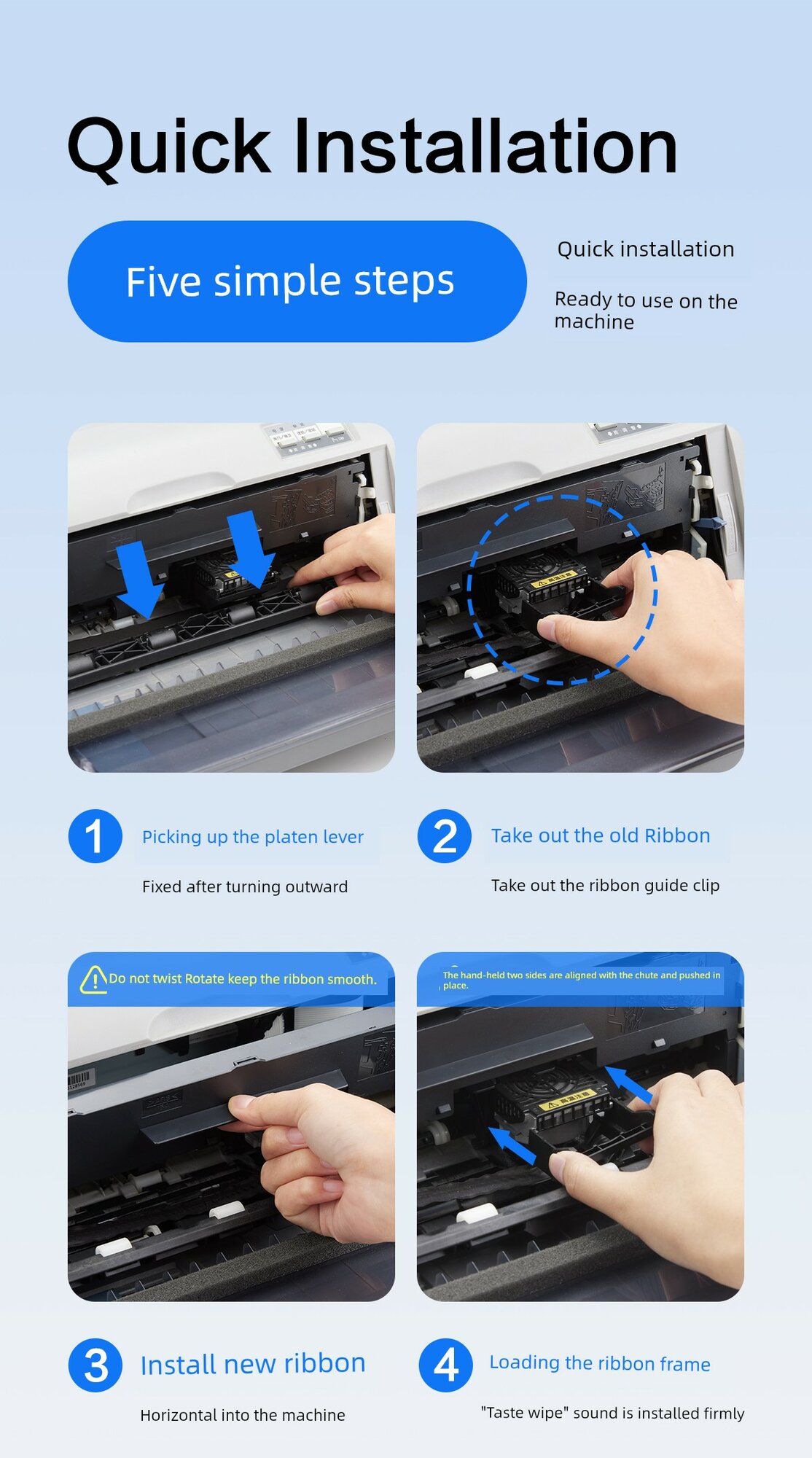 Quick Installation

Five simple steps

Quick installation

Ready to use on the machine

1 Picking up the platen lever

Fixed after turning outward

2 Take out the old Ribbon

Take out the ribbon guide clip

Do not twist Rotate keep the ribbon smooth.

The hand-held two sides are aligned with the chute and pushed in place.

3 Install new ribbon

Horizontal into the machine

4 Loading the ribbon frame

"Taste wipe" sound is installed firmly