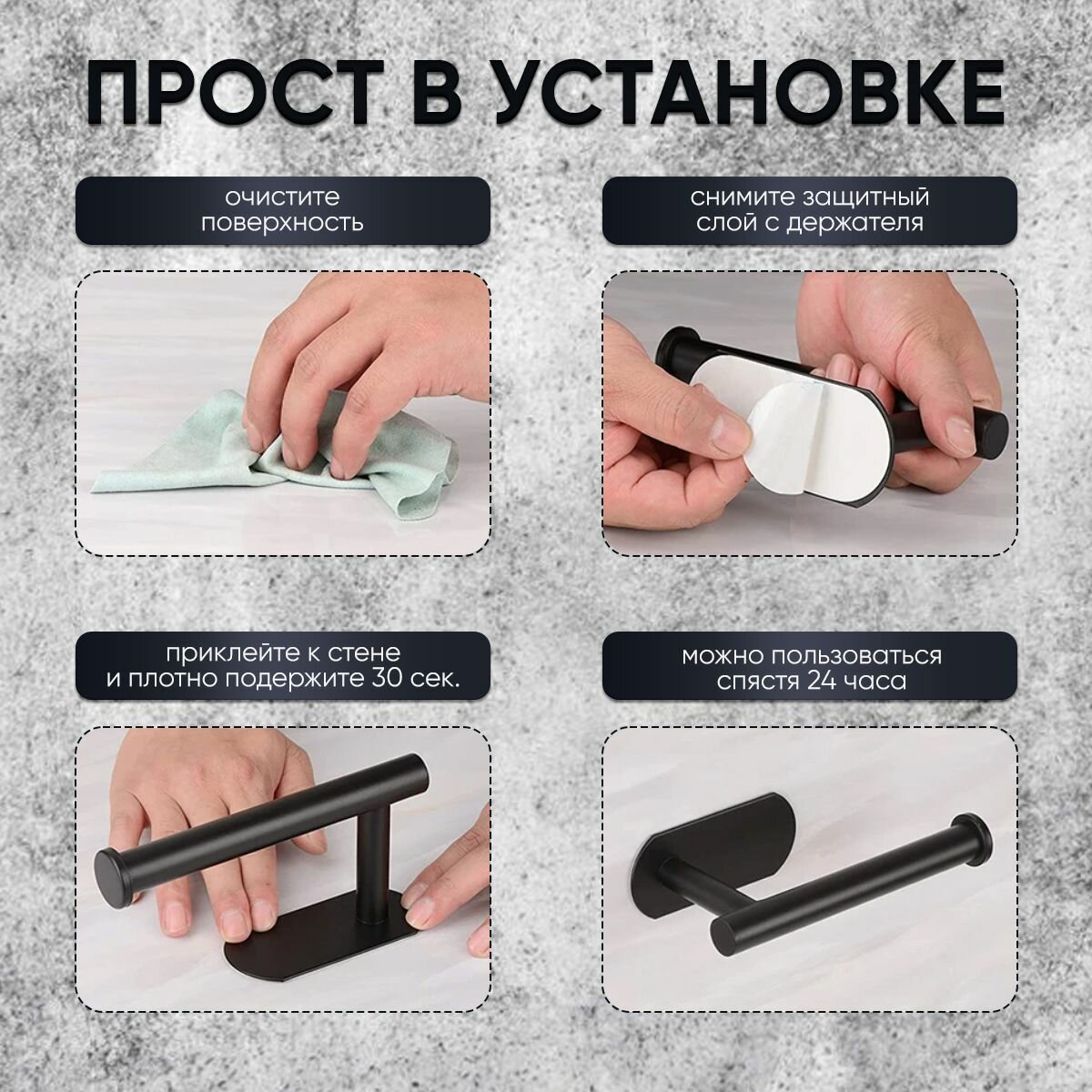 ПРОСТ В УСТАНОВКЕ

очистите
поверхность

снимите защитный
слой с держателя

приклейте к стене
и плотно подержите 30 сек.

можно пользоваться
спястя 24 часа