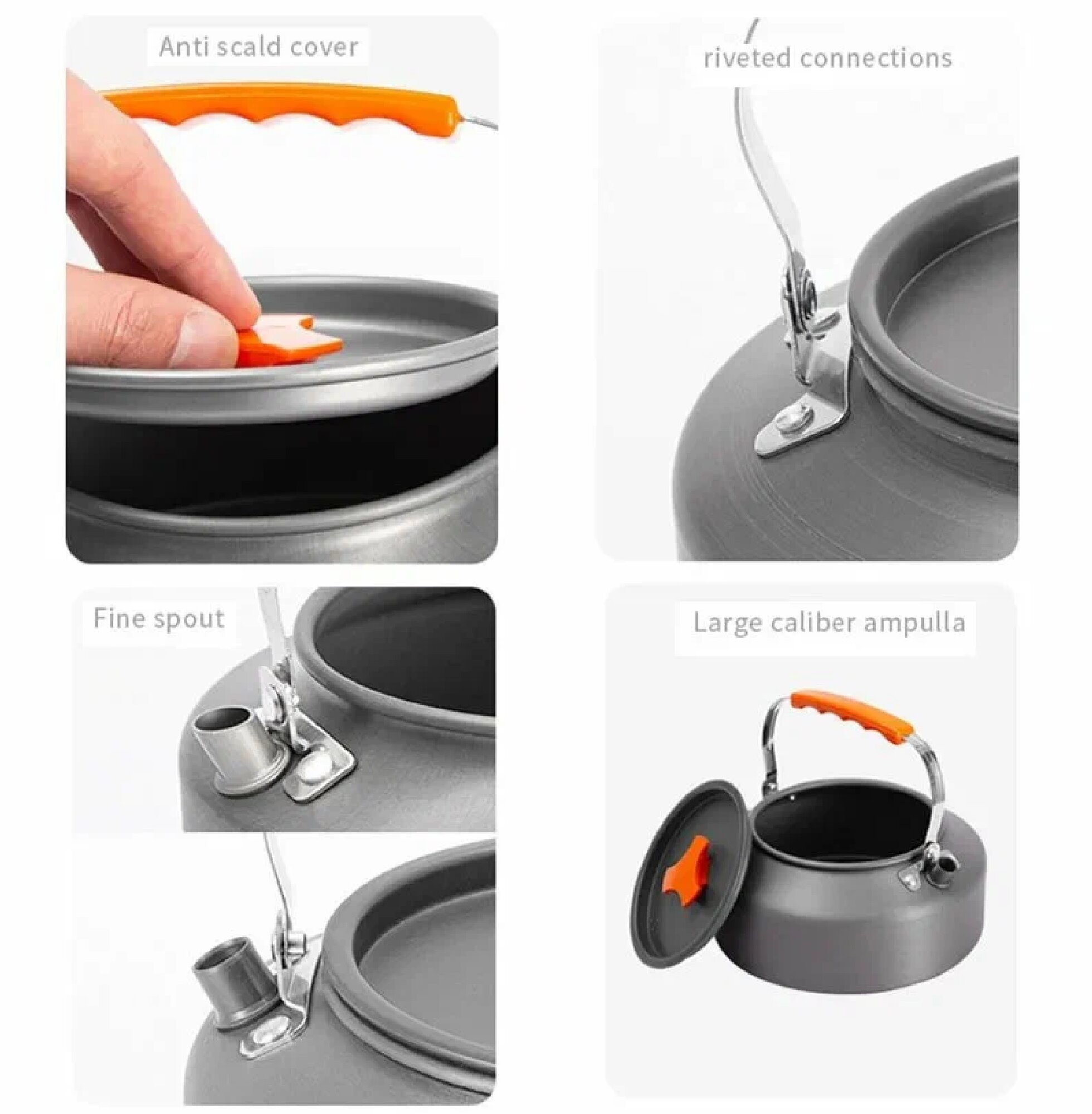 Anti scald cover

riveted connections

Fine spout

Large caliber ampulla