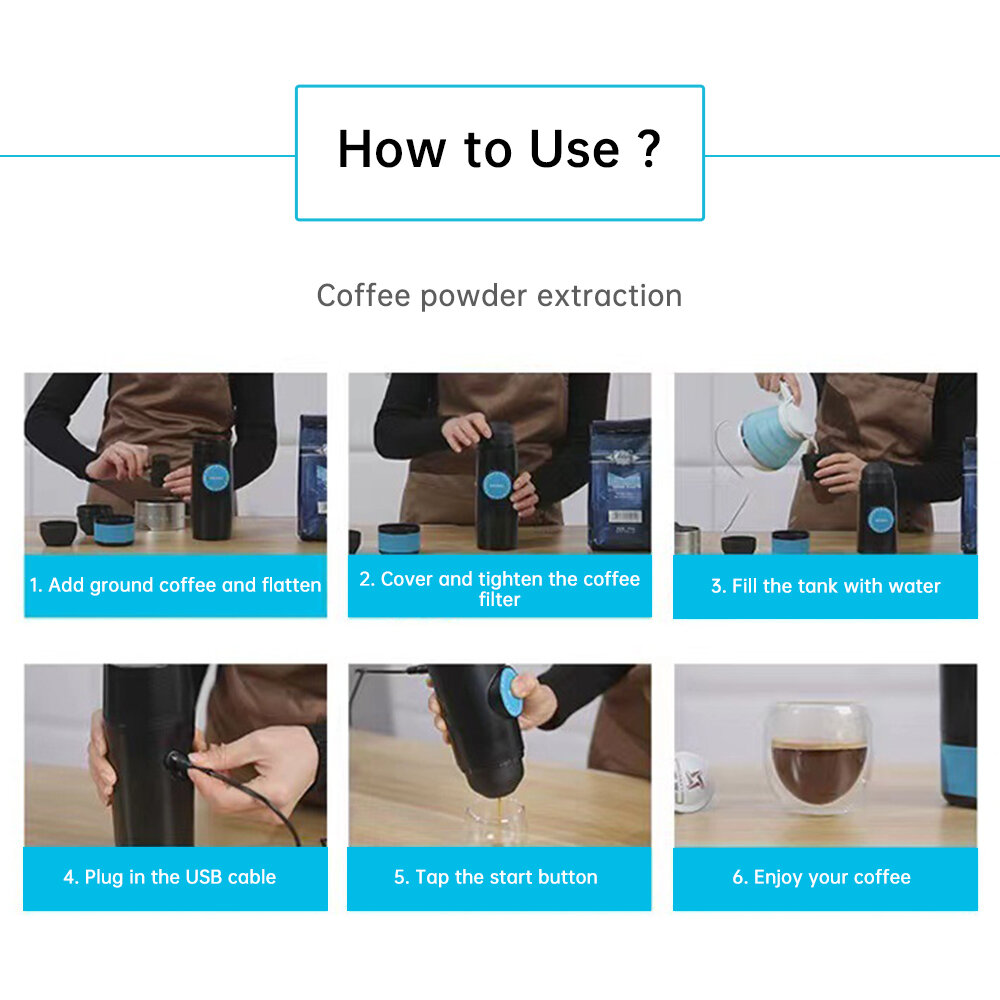 How to Use ?

Coffee powder extraction

1. Add ground coffee and flatten

2. Cover and tighten the coffee filter

3. Fill the tank with water

4. Plug in the USB cable

5. Tap the start button

6. Enjoy your coffee