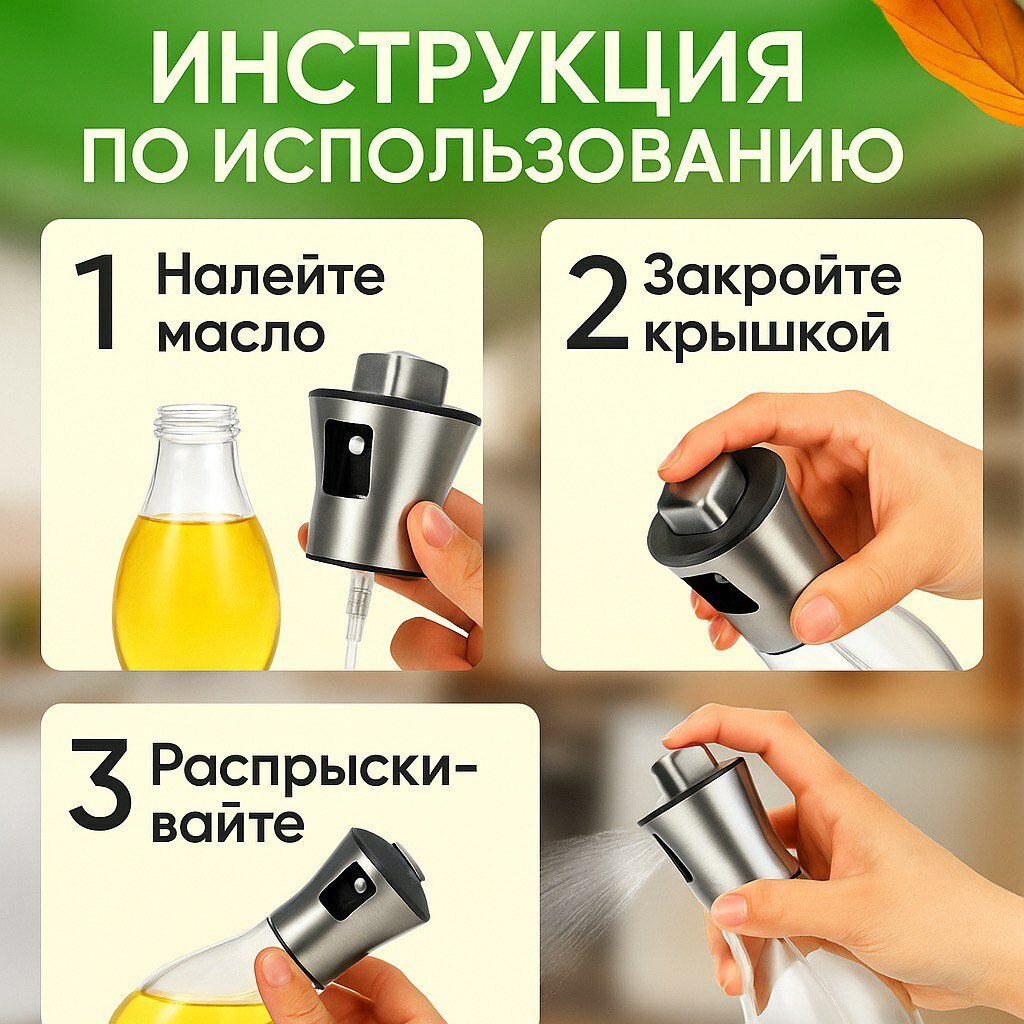 ИНСТРУКЦИЯ ПО ИСПОЛЬЗОВАНИЮ

1 Налейте масло

2 Закройте крышкой

3 Распрыскивайте