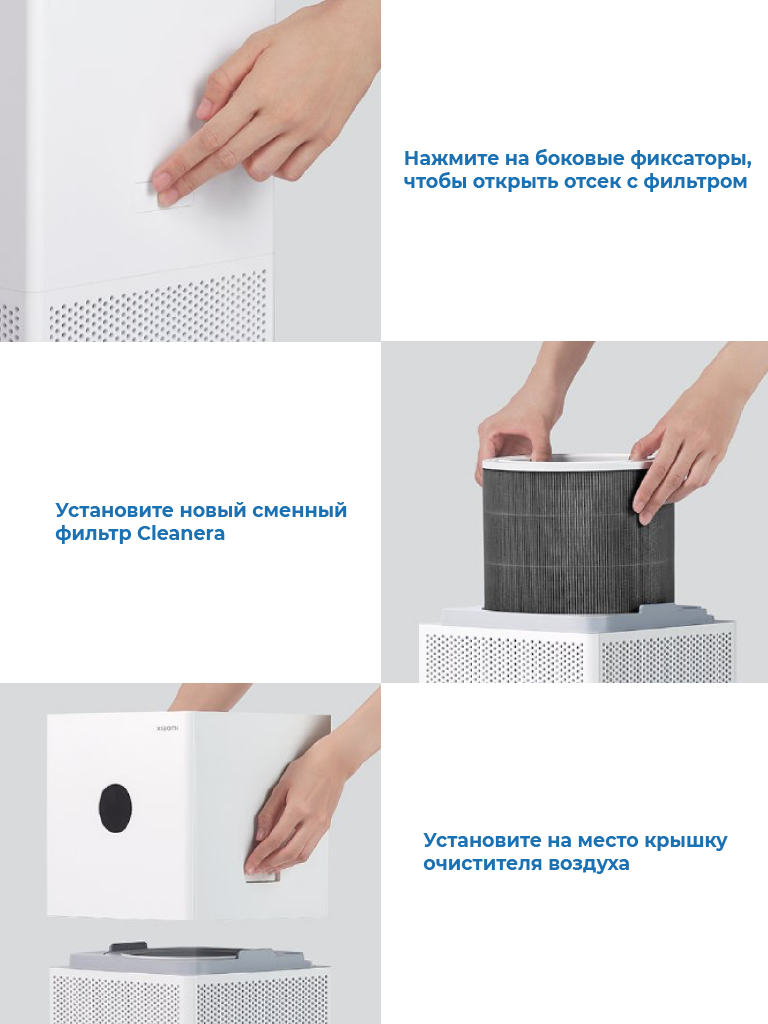 Нажмите на боковые фиксаторы, чтобы открыть отсек с фильтром

Установите новый сменный фильтр Cleanera

xiaomi

Установите на место крышку очистителя воздуха