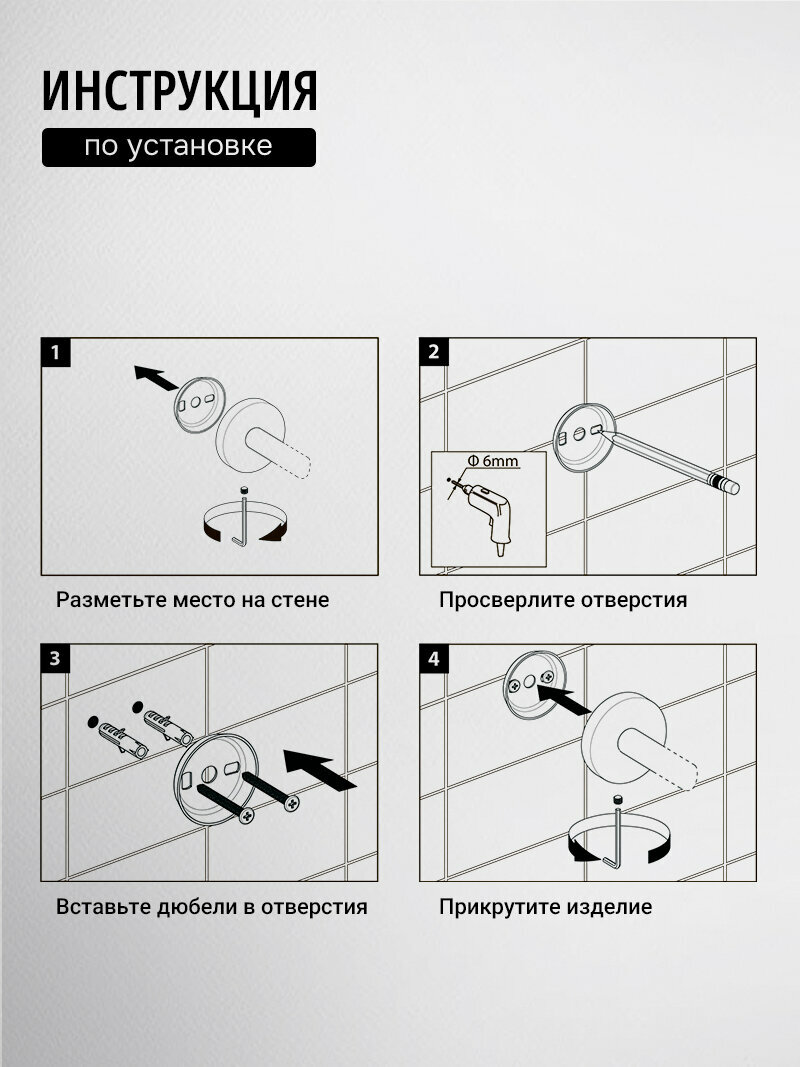 ИНСТРУКЦИЯ

по установке

1

Разметьте место на стене

2

Φ 6mm

Просверлите отверстия

3

Вставьте дюбели в отверстия

4

Прикрутите изделие